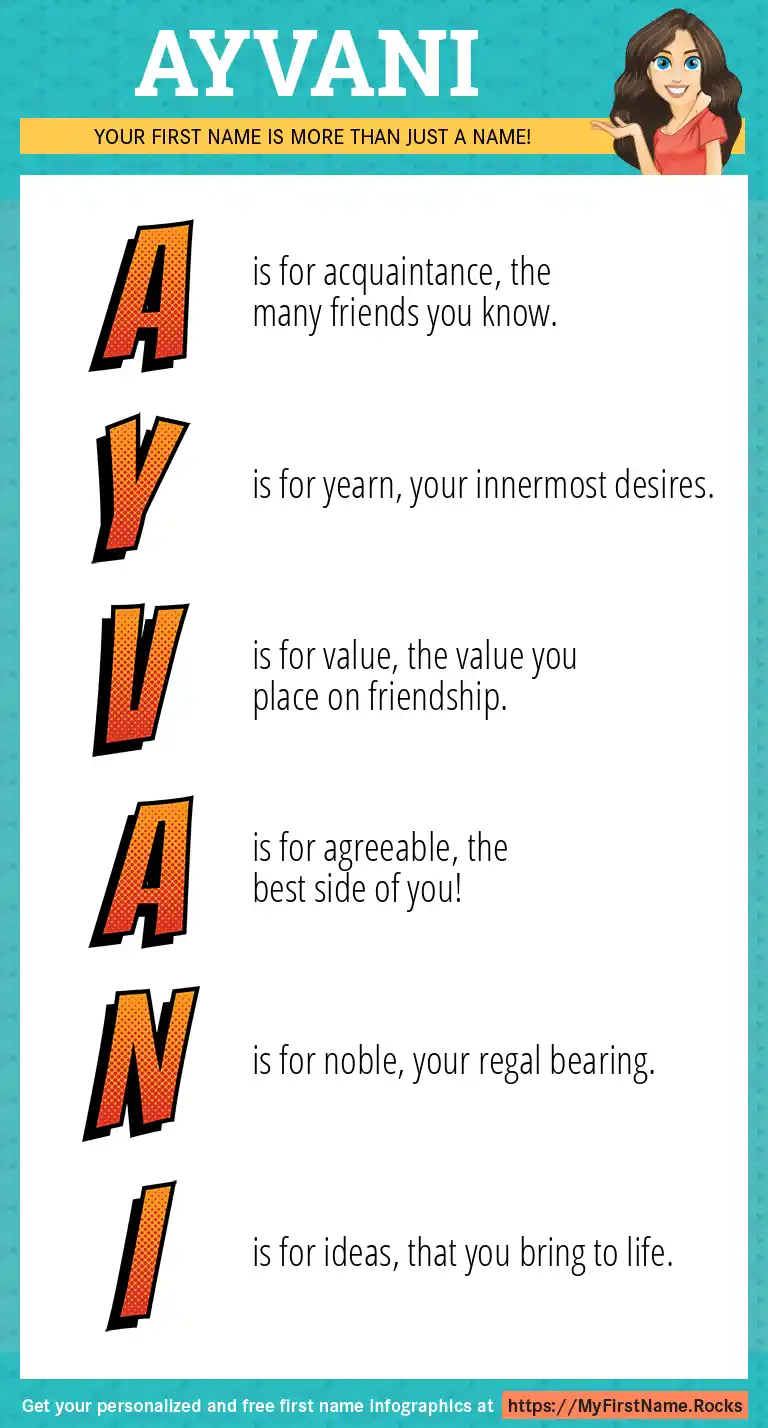 AYVANI

YOUR FIRST NAME IS MORE THAN JUST A NAME!

A is for acquaintance, the many friends you know.

Y is for yearn, your innermost desires.

V is for value, the value you place on friendship.

A is for agreeable, the best side of you!

N is for noble, your regal bearing.

I is for ideas, that you bring to life.

Get your personalized and free first name infographics at https://MyFirstName.Rocks