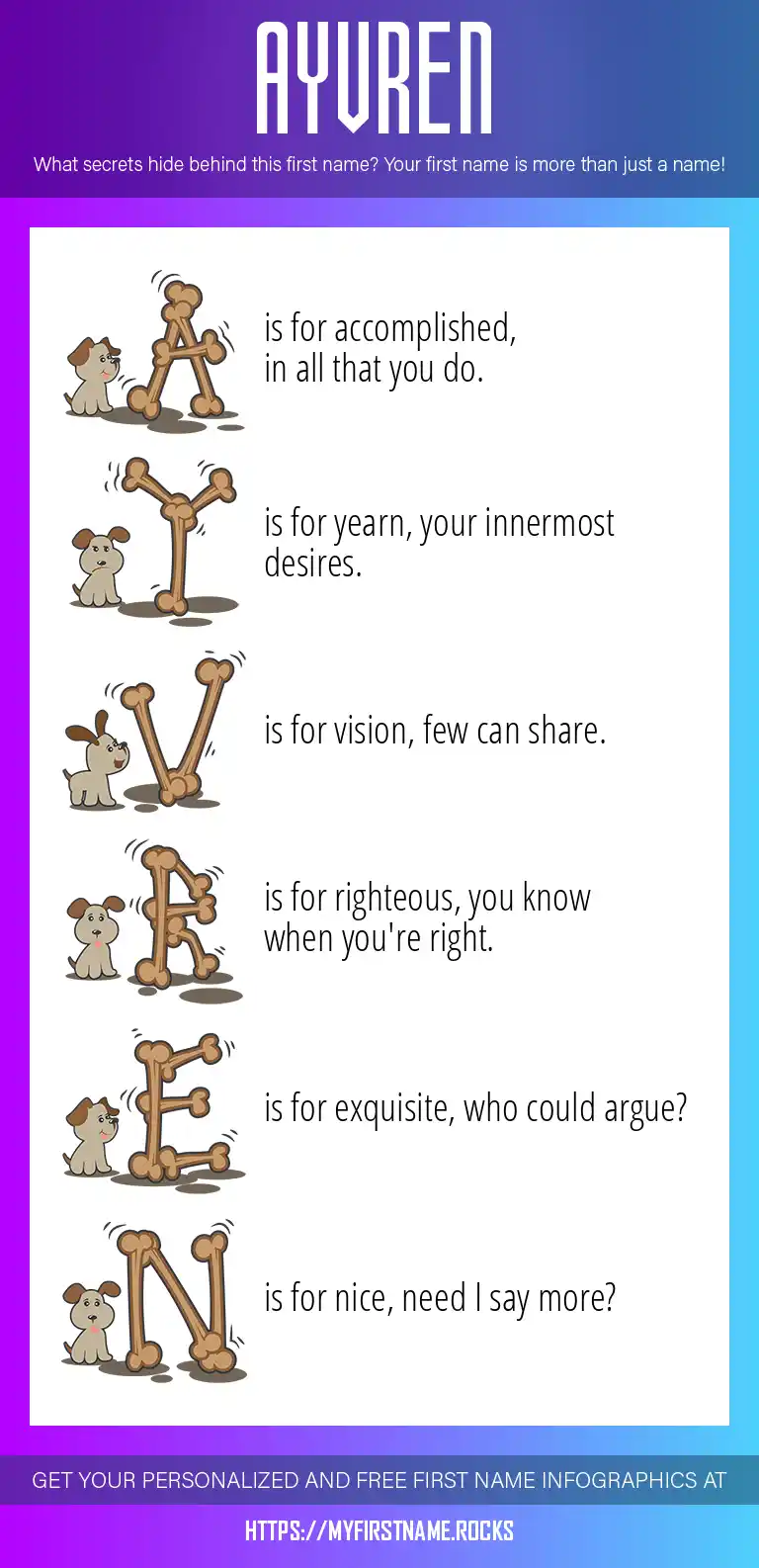 AYVREN

What secrets hide behind this first name? Your first name is more than just a name!

A is for accomplished, in all that you do.

Y is for yearn, your innermost desires.

V is for vision, few can share.

R is for righteous, you know when you're right.

E is for exquisite, who could argue?

N is for nice, need I say more?

GET YOUR PERSONALIZED AND FREE FIRST NAME INFOGRAPHICS AT

HTTPS://MYFIRSTNAME.ROCKS