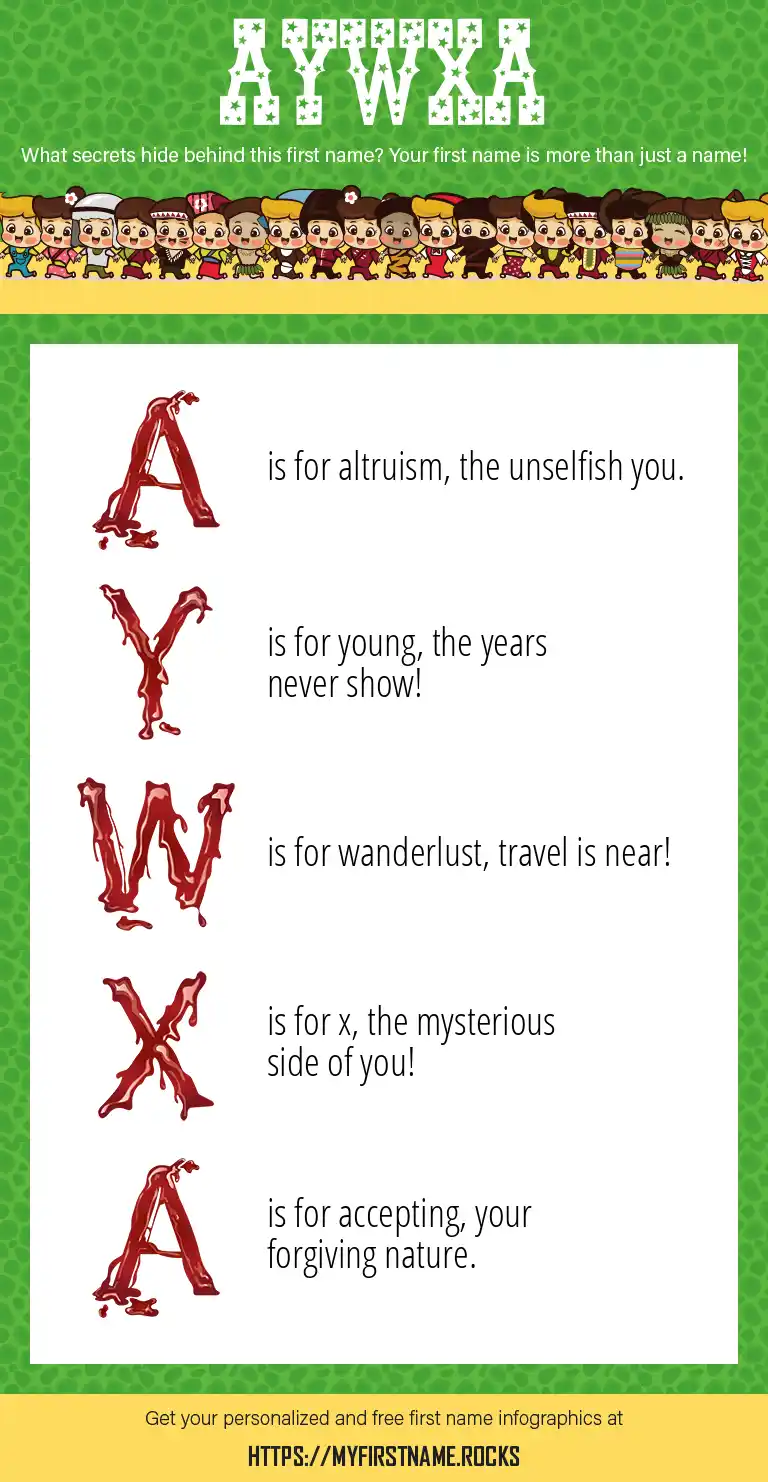 AYWXA

What secrets hide behind this first name? Your first name is more than just a name!

A is for altruism, the unselfish you.

Y is for young, the years never show!

W is for wanderlust, travel is near!

X is for x, the mysterious side of you!

A is for accepting, your forgiving nature.

Get your personalized and free first name infographics at

HTTPS://MYFIRSTNAME.ROCKS