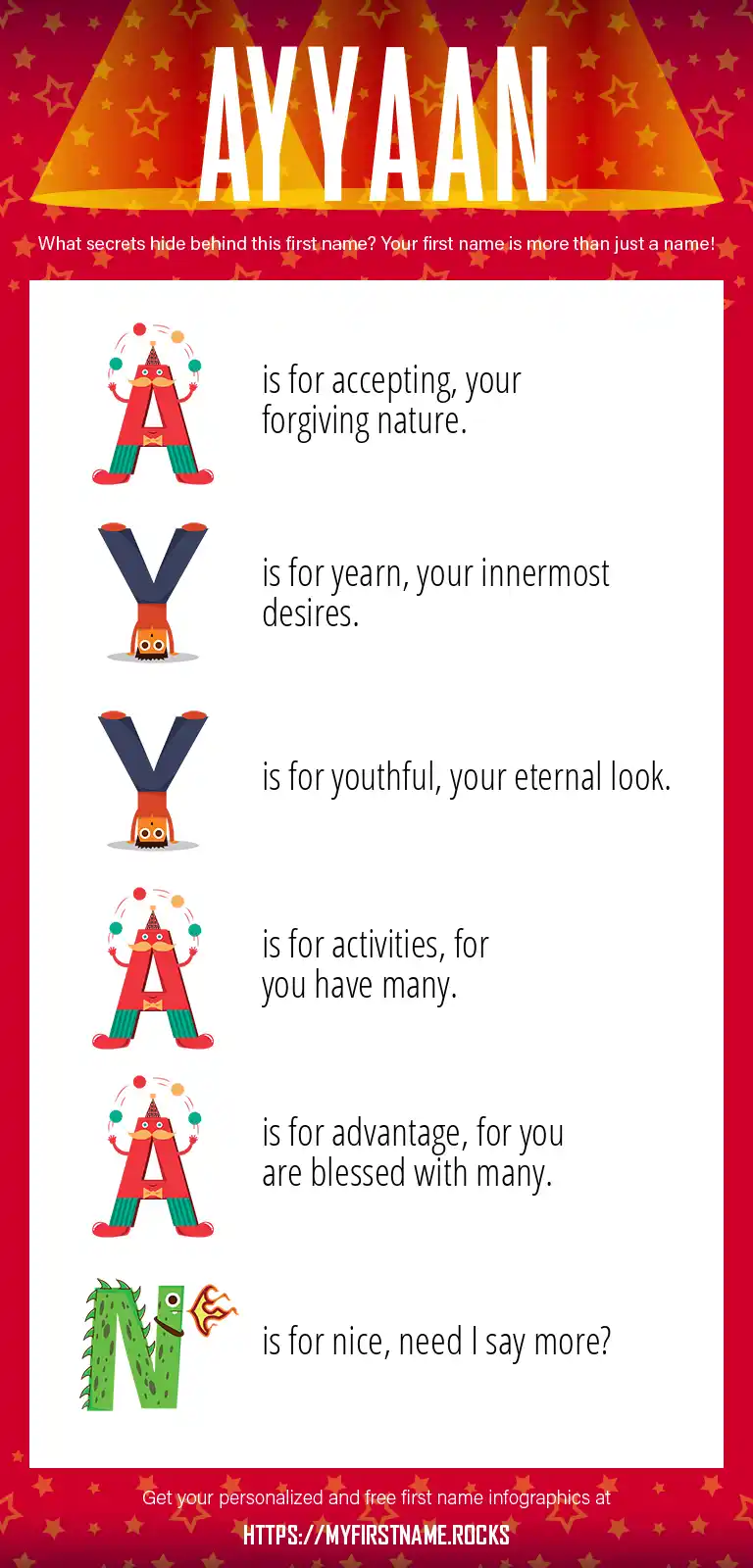 AYYAAN

What secrets hide behind this first name? Your first name is more than just a name!

A is for accepting, your forgiving nature.

Y is for yearn, your innermost desires.

Y is for youthful, your eternal look.

A is for activities, for you have many.

A is for advantage, for you are blessed with many.

N is for nice, need I say more?

Get your personalized and free first name infographics at

HTTPS://MYFIRSTNAME.ROCKS