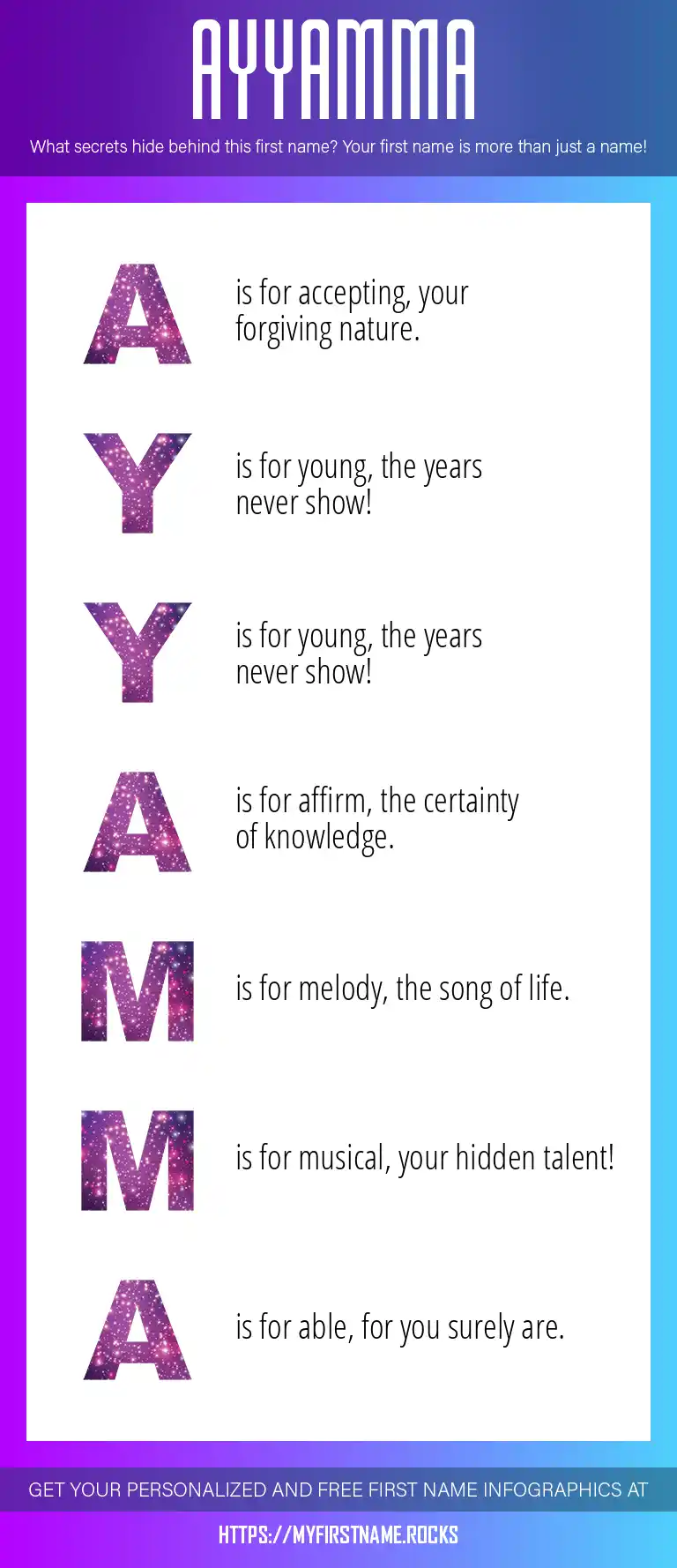 AYYAMMA

What secrets hide behind this first name? Your first name is more than just a name!

A is for accepting, your forgiving nature.

Y is for young, the years never show!

Y is for young, the years never show!

A is for affirm, the certainty of knowledge.

M is for melody, the song of life.

M is for musical, your hidden talent!

A is for able, for you surely are.

GET YOUR PERSONALIZED AND FREE FIRST NAME INFOGRAPHICS AT

HTTPS://MYFIRSTNAME.ROCKS