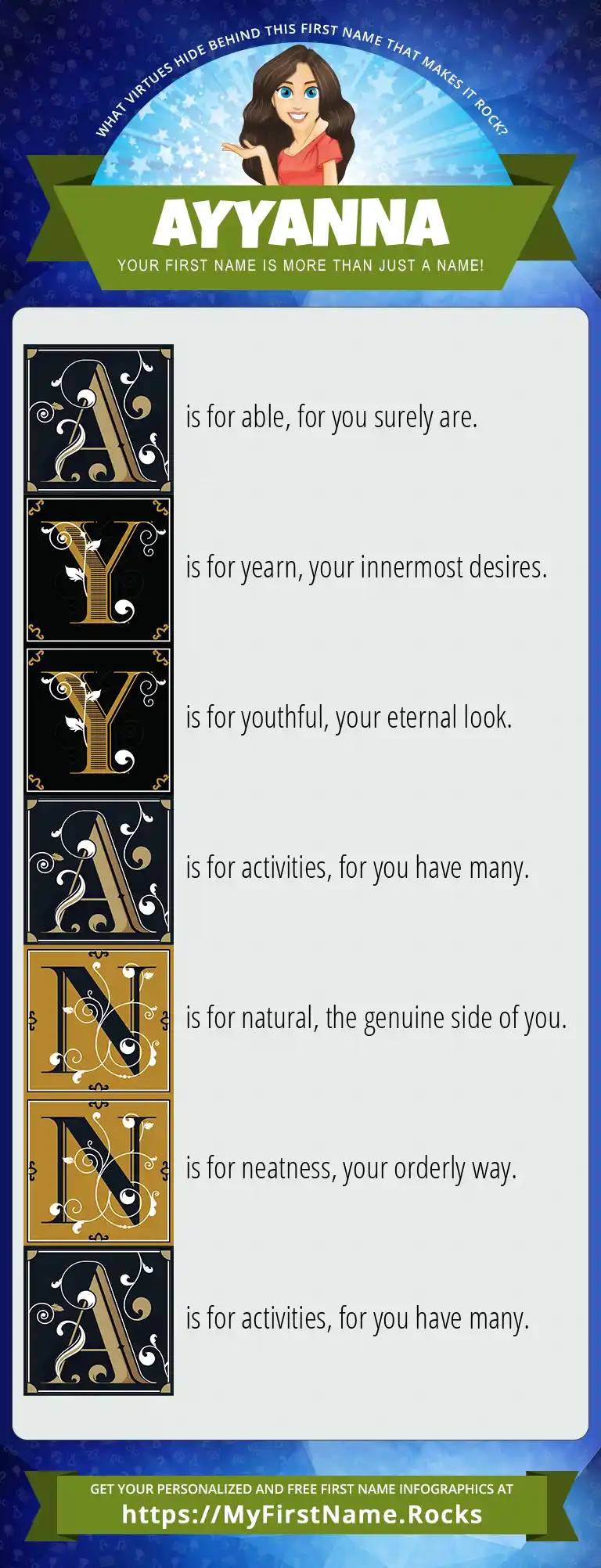 WHAT VIRTUES HIDE BEHIND THIS FIRST NAME THAT MAKES IT ROCK?

AYYANNA

YOUR FIRST NAME IS MORE THAN JUST A NAME!

A is for able, for you surely are.

Y is for yearn, your innermost desires.

Y is for youthful, your eternal look.

A is for activities, for you have many.

N is for natural, the genuine side of you.

N is for neatness, your orderly way.

A is for activities, for you have many.

GET YOUR PERSONALIZED AND FREE FIRST NAME INFOGRAPHICS AT
https://MyFirstName.Rocks