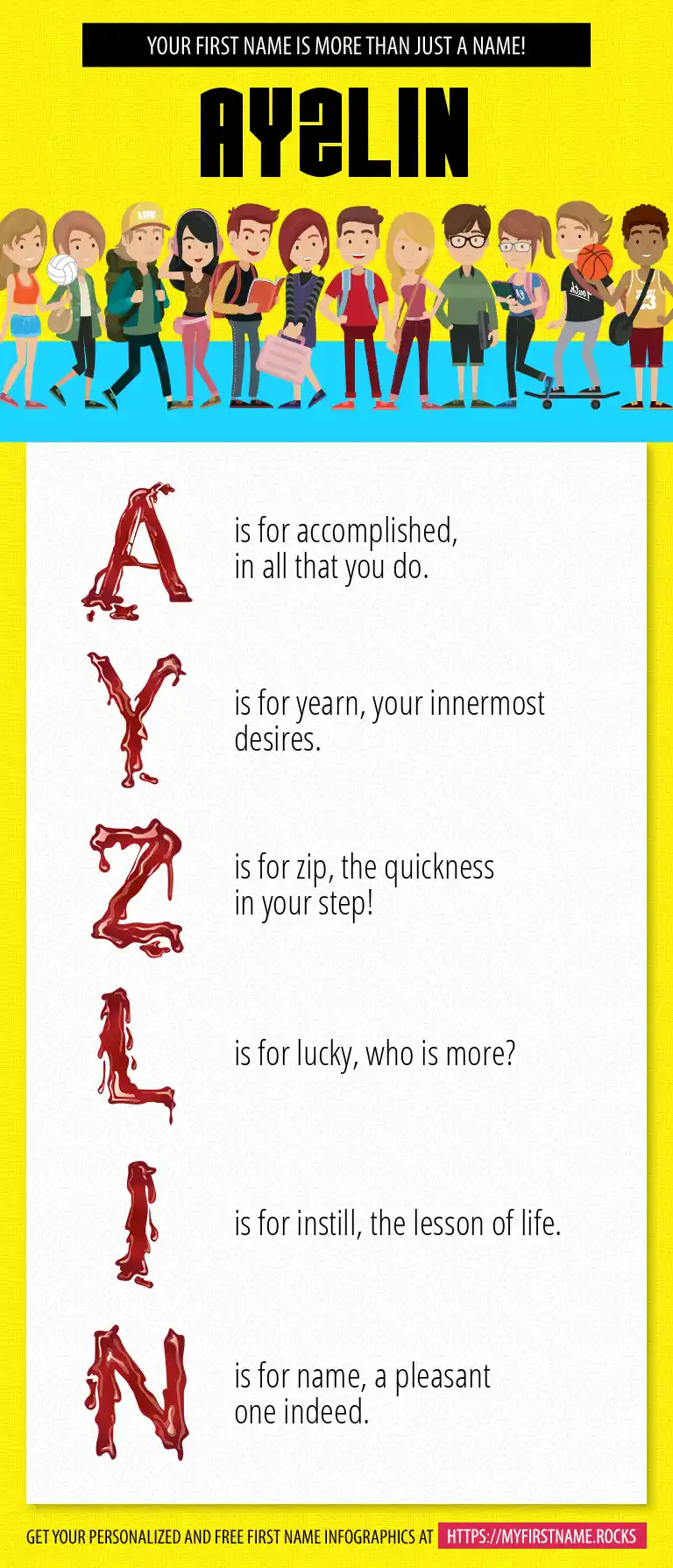 YOUR FIRST NAME IS MORE THAN JUST A NAME!

AYZLIN

A is for accomplished, in all that you do.

Y is for yearn, your innermost desires.

Z is for zip, the quickness in your step!

L is for lucky, who is more?

I is for instill, the lesson of life.

N is for name, a pleasant one indeed.

GET YOUR PERSONALIZED AND FREE FIRST NAME INFOGRAPHICS AT HTTPS://MYFIRSTNAME.ROCKS