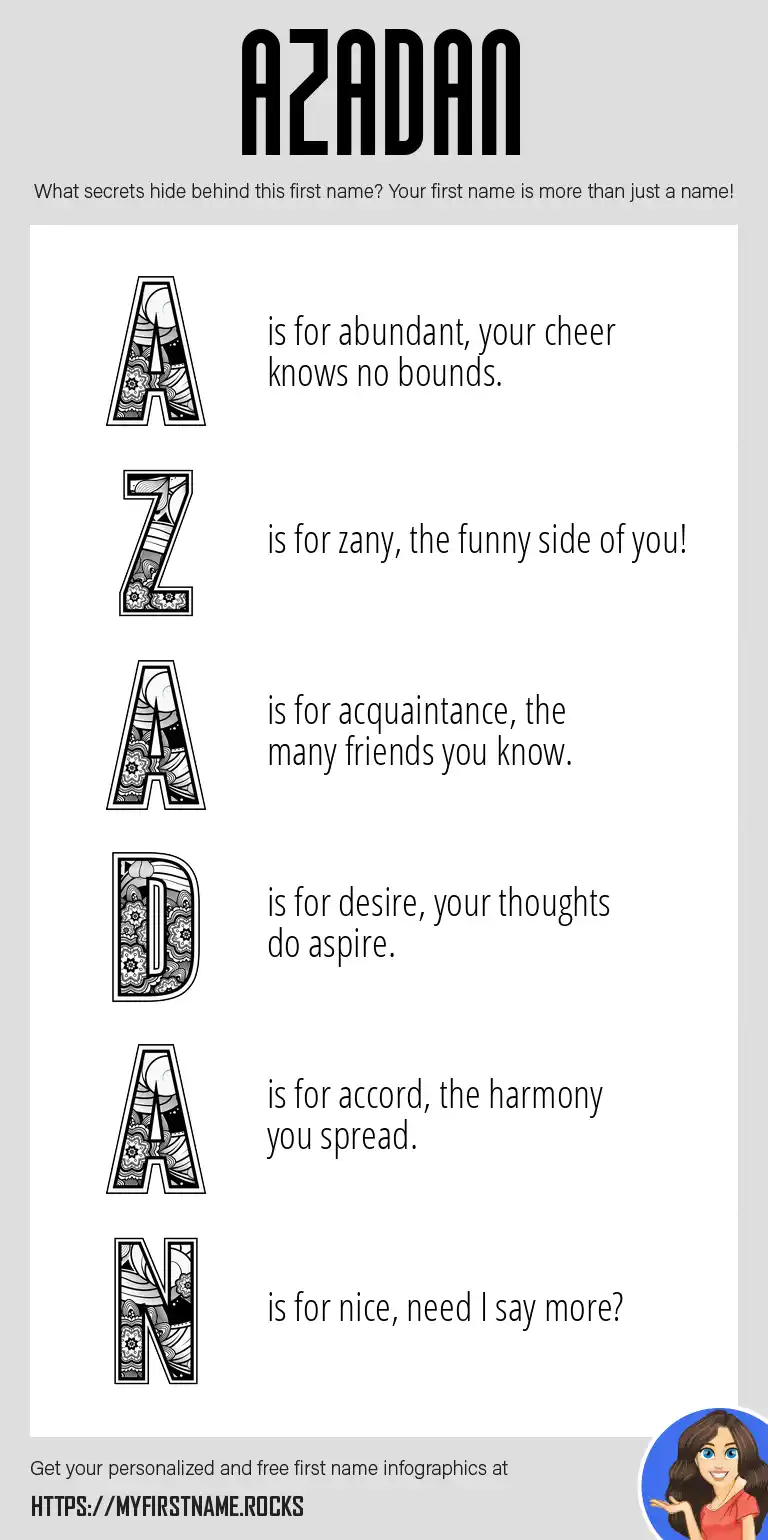 AZADAN

What secrets hide behind this first name? Your first name is more than just a name!

A is for abundant, your cheer knows no bounds.

Z is for zany, the funny side of you!

A is for acquaintance, the many friends you know.

D is for desire, your thoughts do aspire.

A is for accord, the harmony you spread.

N is for nice, need I say more?

Get your personalized and free first name infographics at

HTTPS://MYFIRSTNAME.ROCKS