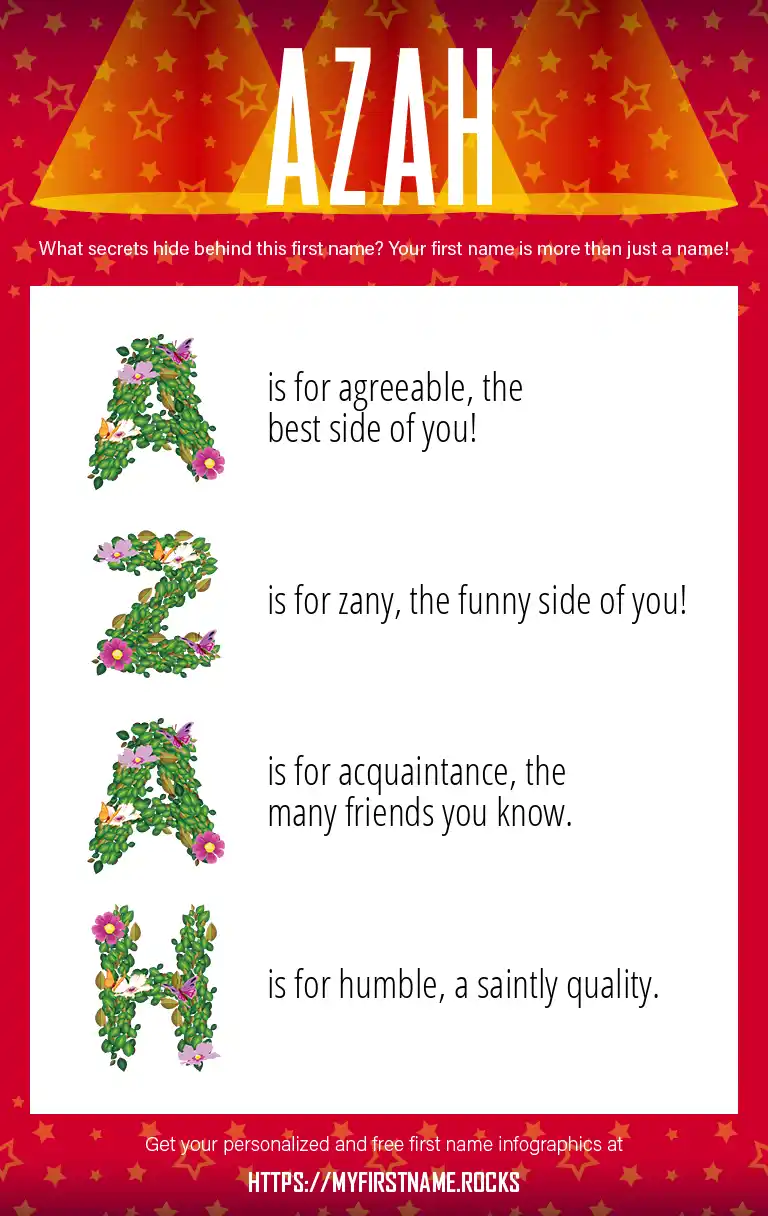 AZAH

What secrets hide behind this first name? Your first name is more than just a name!

A is for agreeable, the best side of you!

Z is for zany, the funny side of you!

A is for acquaintance, the many friends you know.

H is for humble, a saintly quality.

Get your personalized and free first name infographics at

HTTPS://MYFIRSTNAME.ROCKS