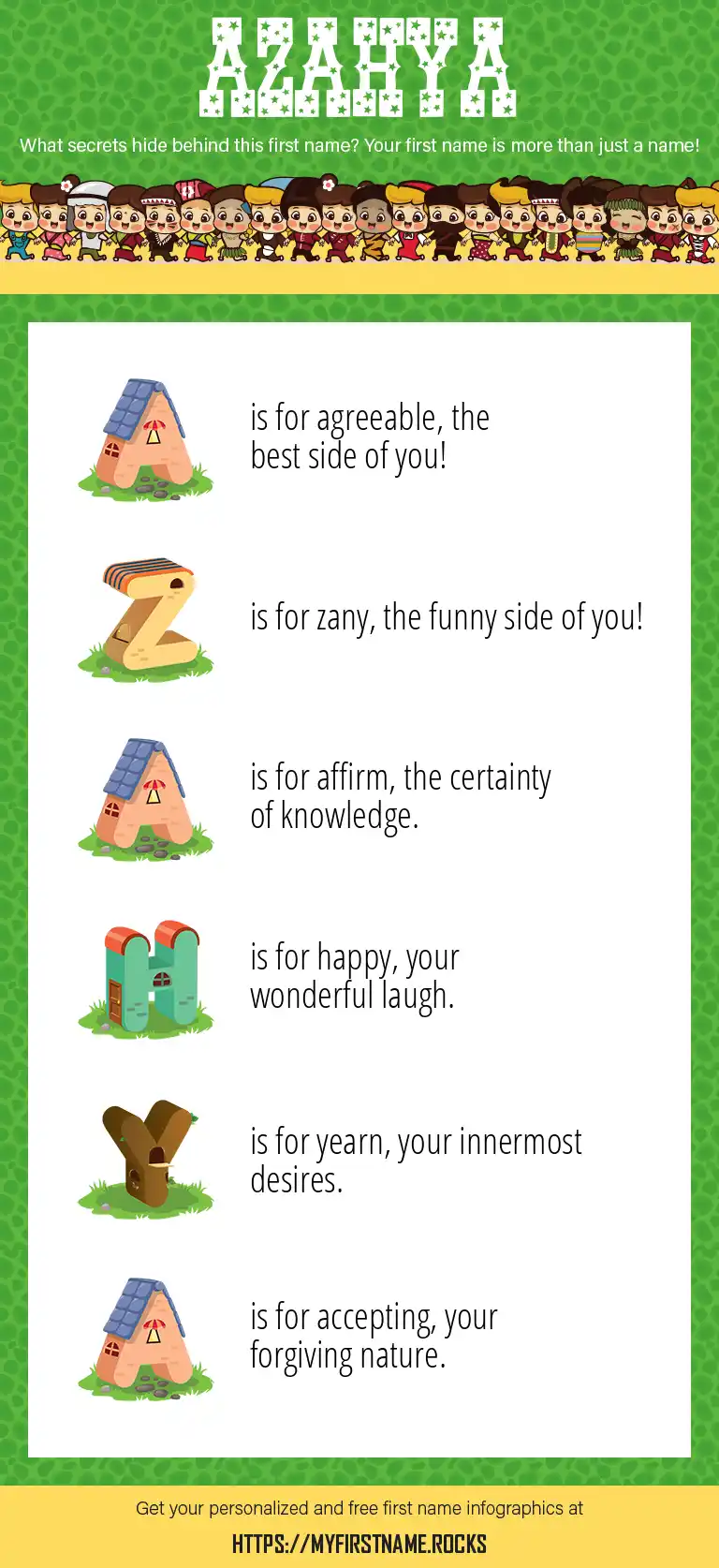 AZAHYA

What secrets hide behind this first name? Your first name is more than just a name!

A is for agreeable, the best side of you!

Z is for zany, the funny side of you!

A is for affirm, the certainty of knowledge.

H is for happy, your wonderful laugh.

Y is for yearn, your innermost desires.

A is for accepting, your forgiving nature.

Get your personalized and free first name infographics at

HTTPS://MYFIRSTNAME.ROCKS