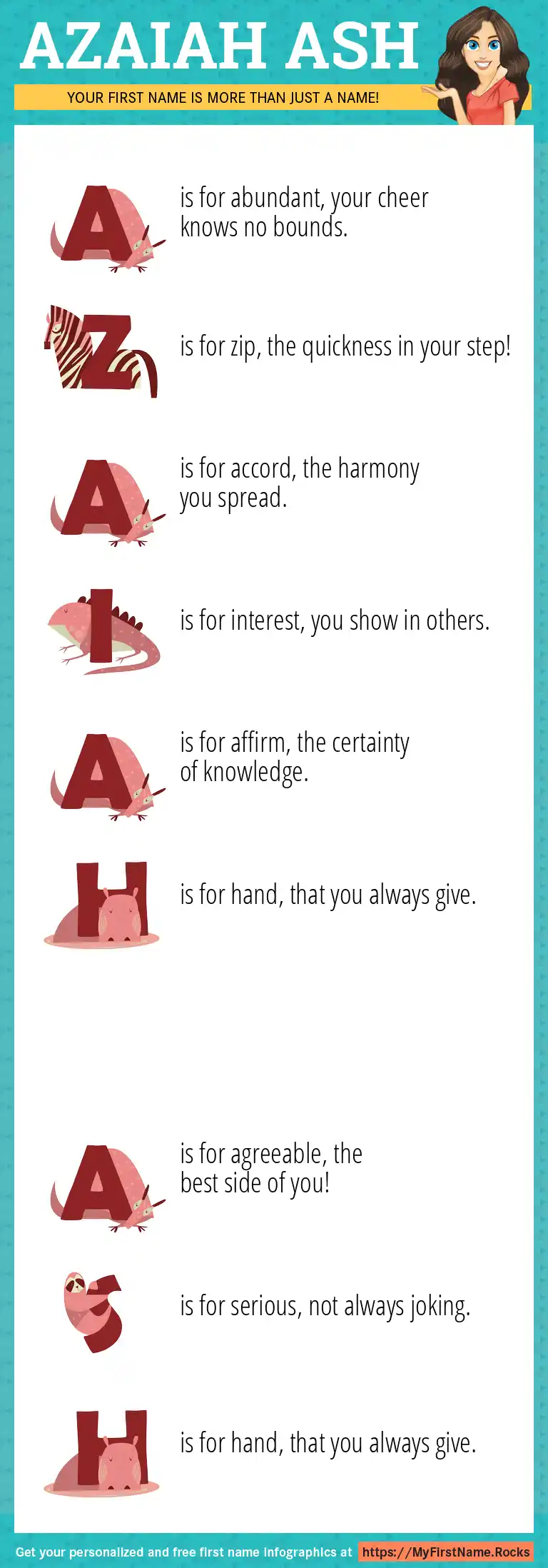 AZAIAH ASH

YOUR FIRST NAME IS MORE THAN JUST A NAME!

A is for abundant, your cheer knows no bounds.

Z is for zip, the quickness in your step!

A is for accord, the harmony you spread.

I is for interest, you show in others.

A is for affirm, the certainty of knowledge.

H is for hand, that you always give.

A is for agreeable, the best side of you!

S is for serious, not always joking.

H is for hand, that you always give.

Get your personalized and free first name infographics at https://MyFirstName.Rocks