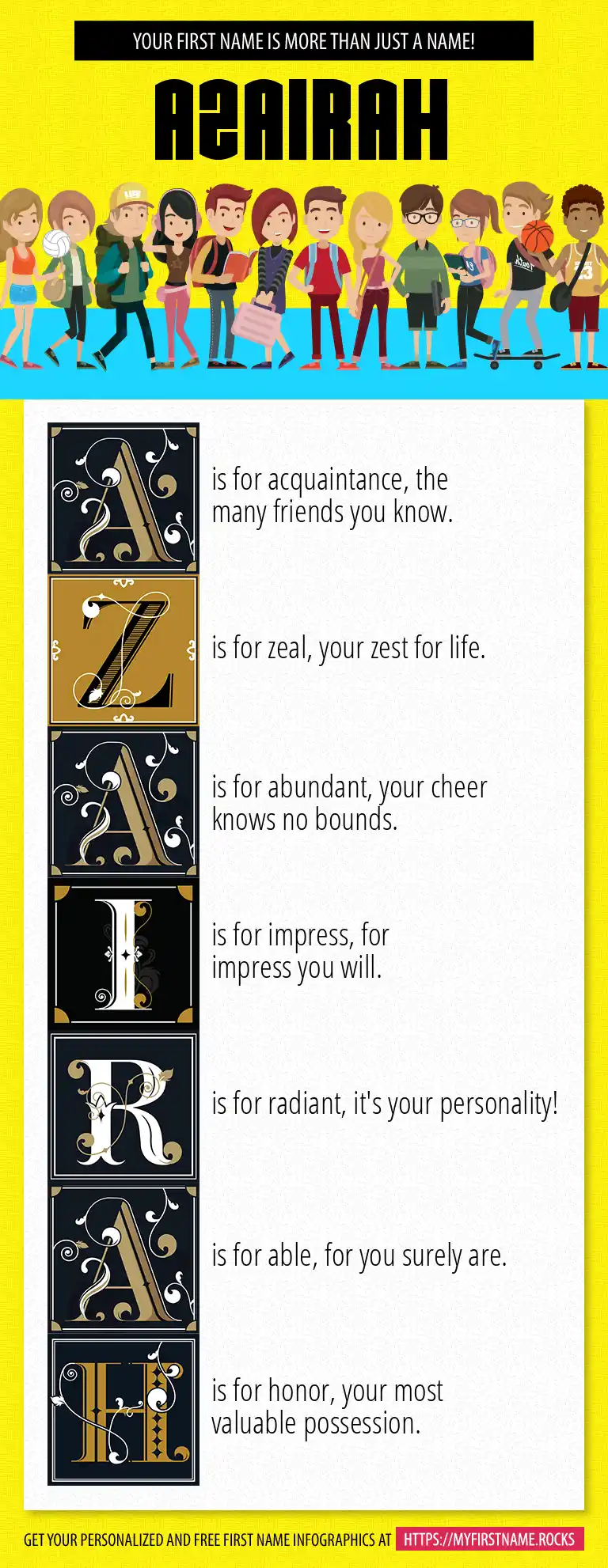 YOUR FIRST NAME IS MORE THAN JUST A NAME!

AZAIRAH

A is for acquaintance, the many friends you know.

Z is for zeal, your zest for life.

A is for abundant, your cheer knows no bounds.

I is for impress, for impress you will.

R is for radiant, it's your personality!

A is for able, for you surely are.

H is for honor, your most valuable possession.

GET YOUR PERSONALIZED AND FREE FIRST NAME INFOGRAPHICS AT HTTPS://MYFIRSTNAME.ROCKS