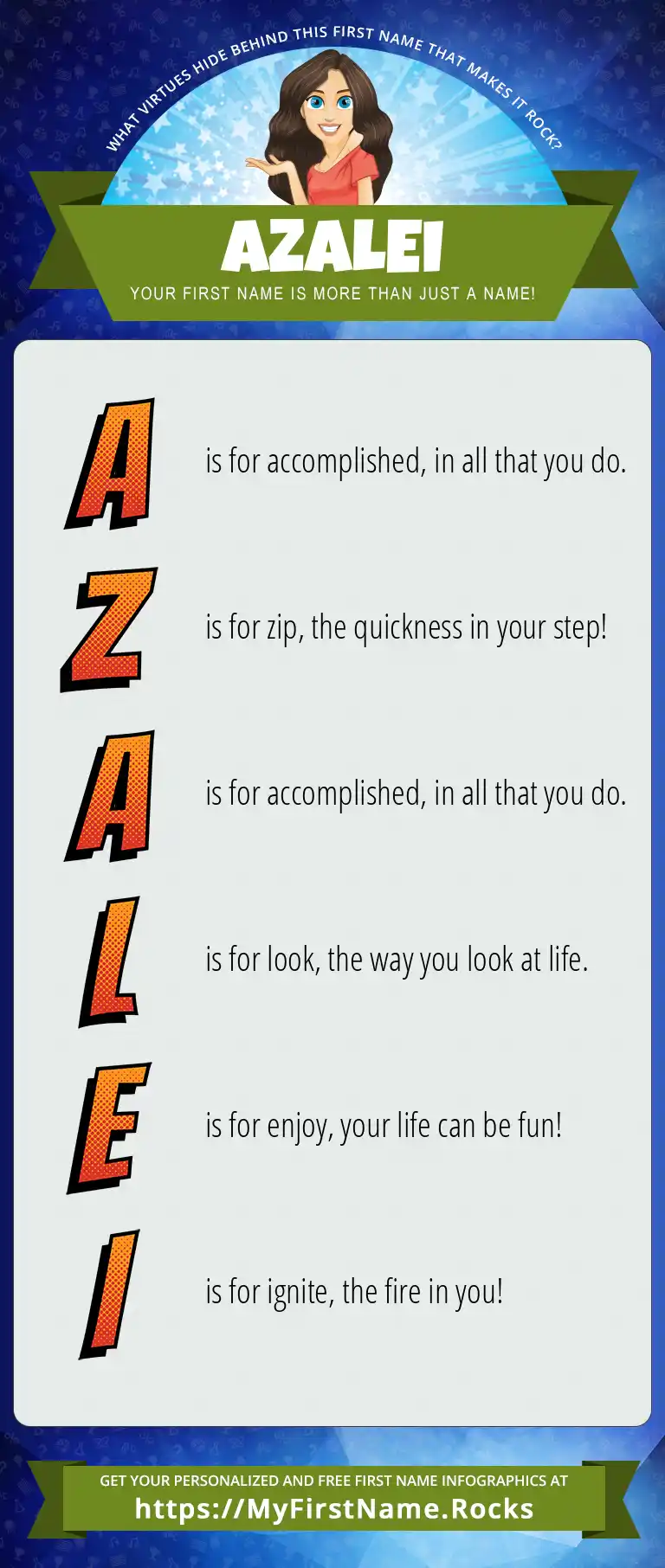 WHAT VIRTUES HIDE BEHIND THIS FIRST NAME THAT MAKES IT ROCK?

AZALEI

YOUR FIRST NAME IS MORE THAN JUST A NAME!

A is for accomplished, in all that you do.

Z is for zip, the quickness in your step!

A is for accomplished, in all that you do.

L is for look, the way you look at life.

E is for enjoy, your life can be fun!

I is for ignite, the fire in you!

GET YOUR PERSONALIZED AND FREE FIRST NAME INFOGRAPHICS AT
https://MyFirstName.Rocks