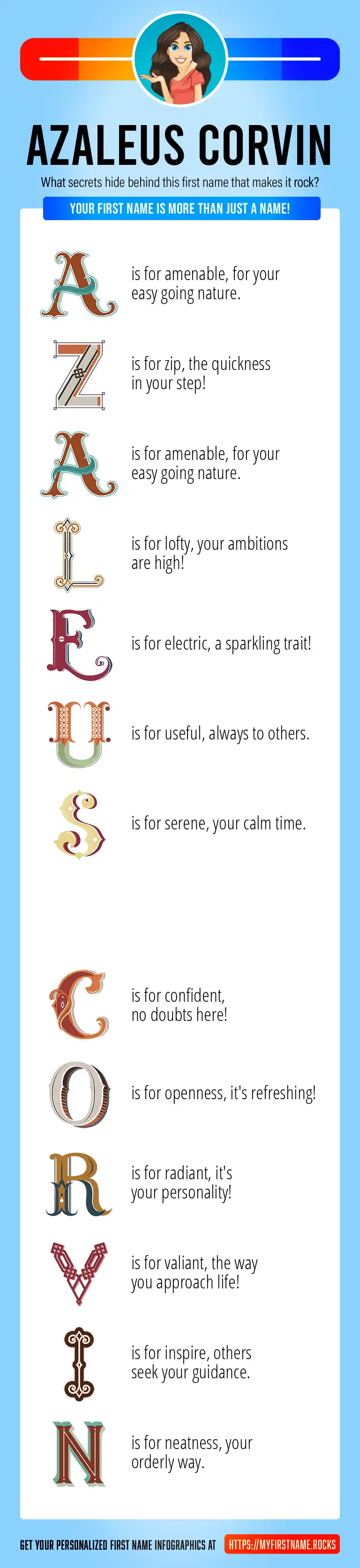 AZALEUS CORVIN

What secrets hide behind this first name that makes it rock?

YOUR FIRST NAME IS MORE THAN JUST A NAME!

A is for amenable, for your easy going nature.

Z is for zip, the quickness in your step!

A is for amenable, for your easy going nature.

L is for lofty, your ambitions are high!

E is for electric, a sparkling trait!

U is for useful, always to others.

S is for serene, your calm time.

C is for confident, no doubts here!

O is for openness, it's refreshing!

R is for radiant, it's your personality!

V is for valiant, the way you approach life!

I is for inspire, others seek your guidance.

N is for neatness, your orderly way.

GET YOUR PERSONALIZED FIRST NAME INFOGRAPHICS AT HTTPS://MYFIRSTNAME.ROCKS