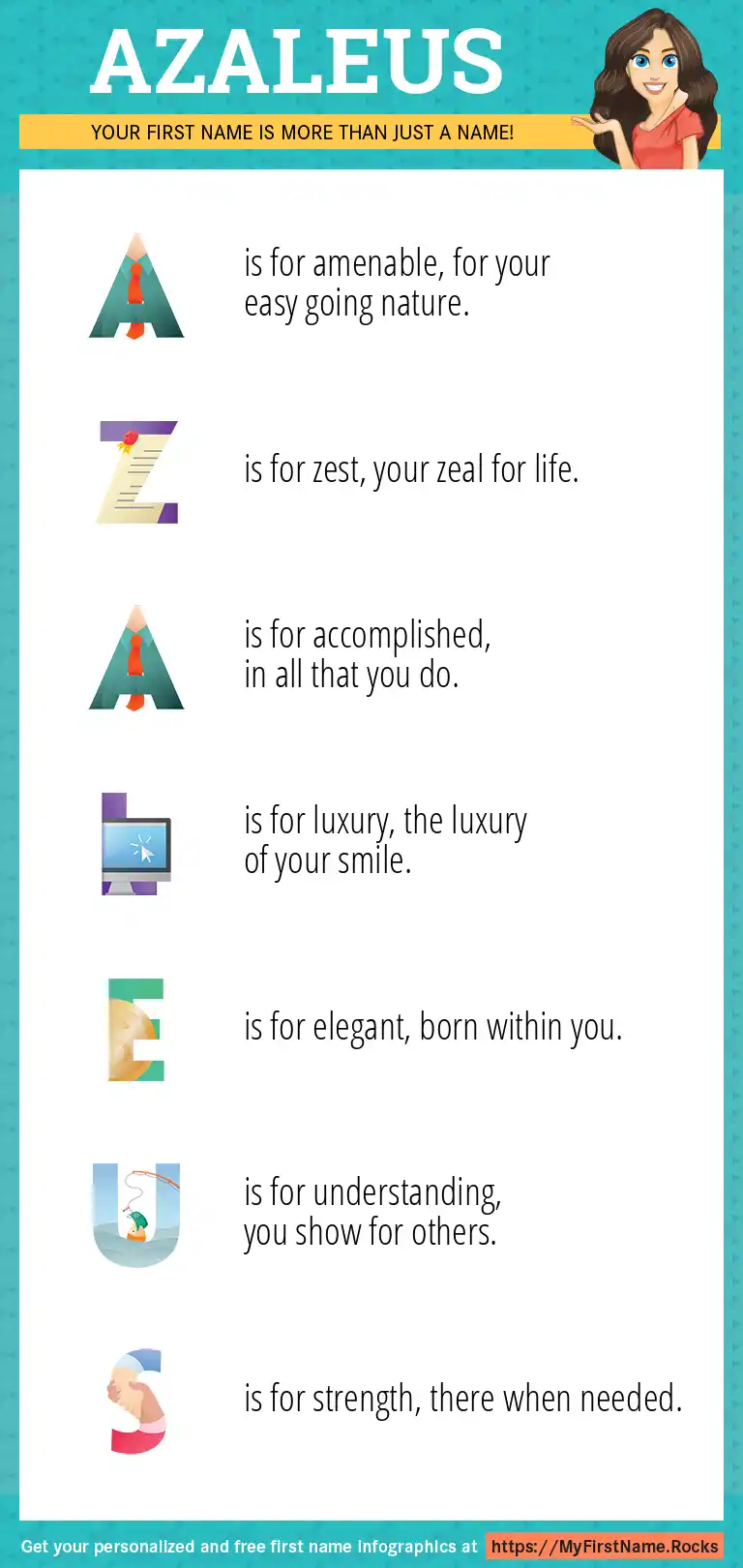 AZALEUS

YOUR FIRST NAME IS MORE THAN JUST A NAME!

A is for amenable, for your easy going nature.

Z is for zest, your zeal for life.

A is for accomplished, in all that you do.

L is for luxury, the luxury of your smile.

E is for elegant, born within you.

U is for understanding, you show for others.

S is for strength, there when needed.

Get your personalized and free first name infographics at https://MyFirstName.Rocks