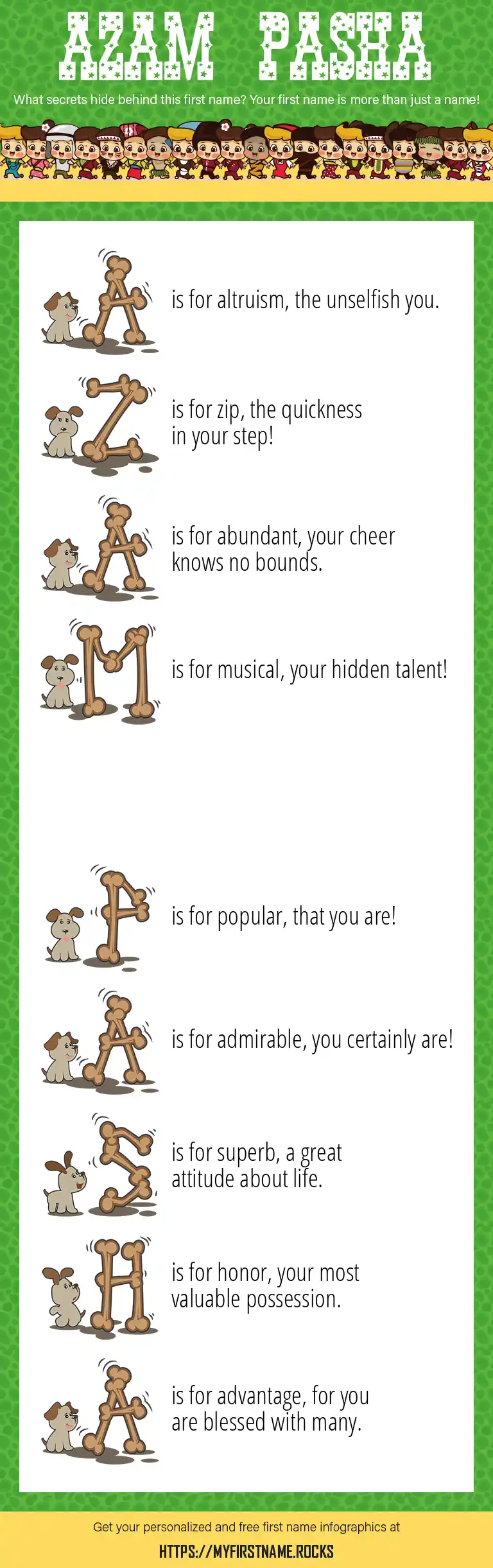 AZAM PASHA

What secrets hide behind this first name? Your first name is more than just a name!

A is for altruism, the unselfish you.

Z is for zip, the quickness in your step!

A is for abundant, your cheer knows no bounds.

M is for musical, your hidden talent!

P is for popular, that you are!

A is for admirable, you certainly are!

S is for superb, a great attitude about life.

H is for honor, your most valuable possession.

A is for advantage, for you are blessed with many.

Get your personalized and free first name infographics at

HTTPS://MYFIRSTNAME.ROCKS