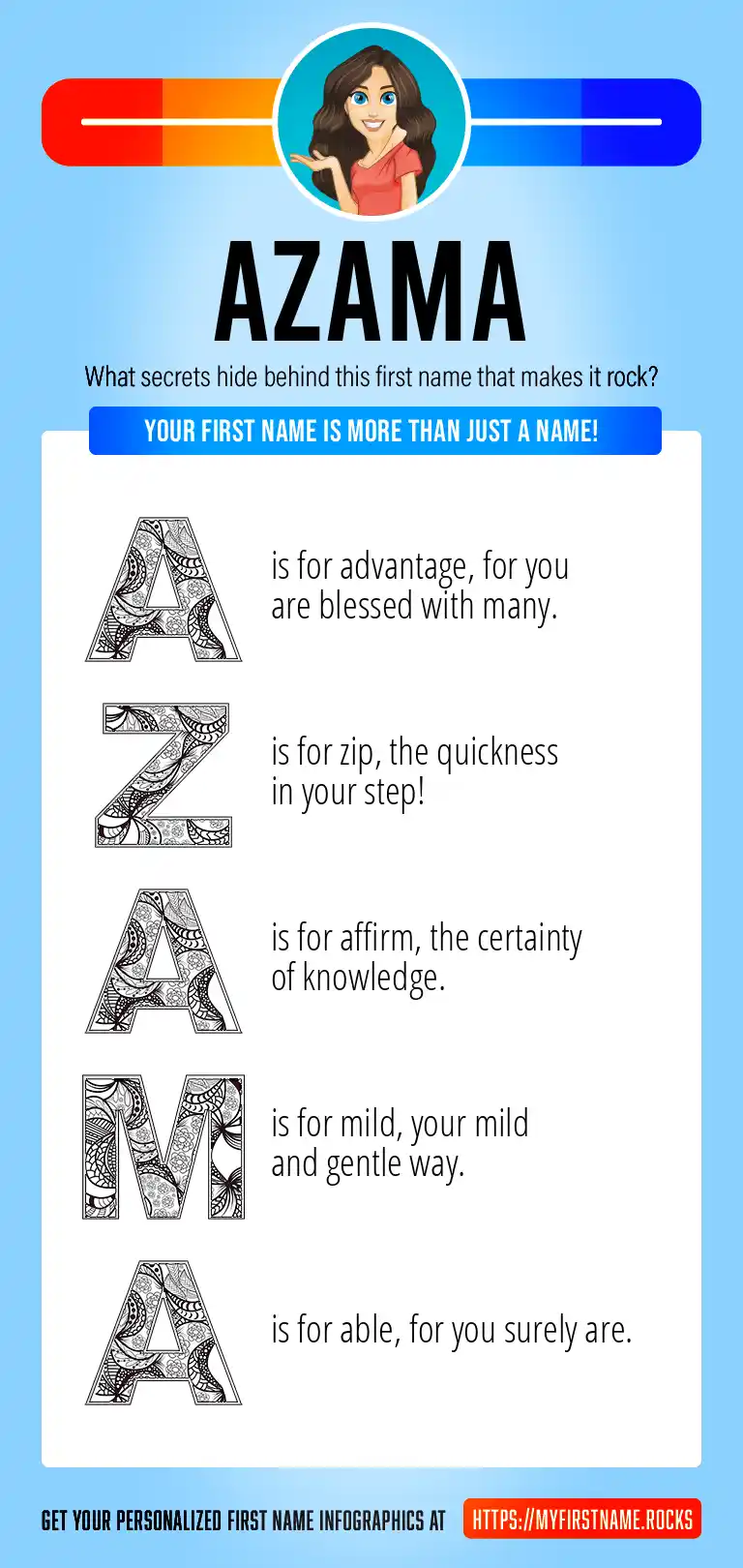 AZAMA

What secrets hide behind this first name that makes it rock?

YOUR FIRST NAME IS MORE THAN JUST A NAME!

A is for advantage, for you are blessed with many.

Z is for zip, the quickness in your step!

A is for affirm, the certainty of knowledge.

M is for mild, your mild and gentle way.

A is for able, for you surely are.

GET YOUR PERSONALIZED FIRST NAME INFOGRAPHICS AT HTTPS://MYFIRSTNAME.ROCKS