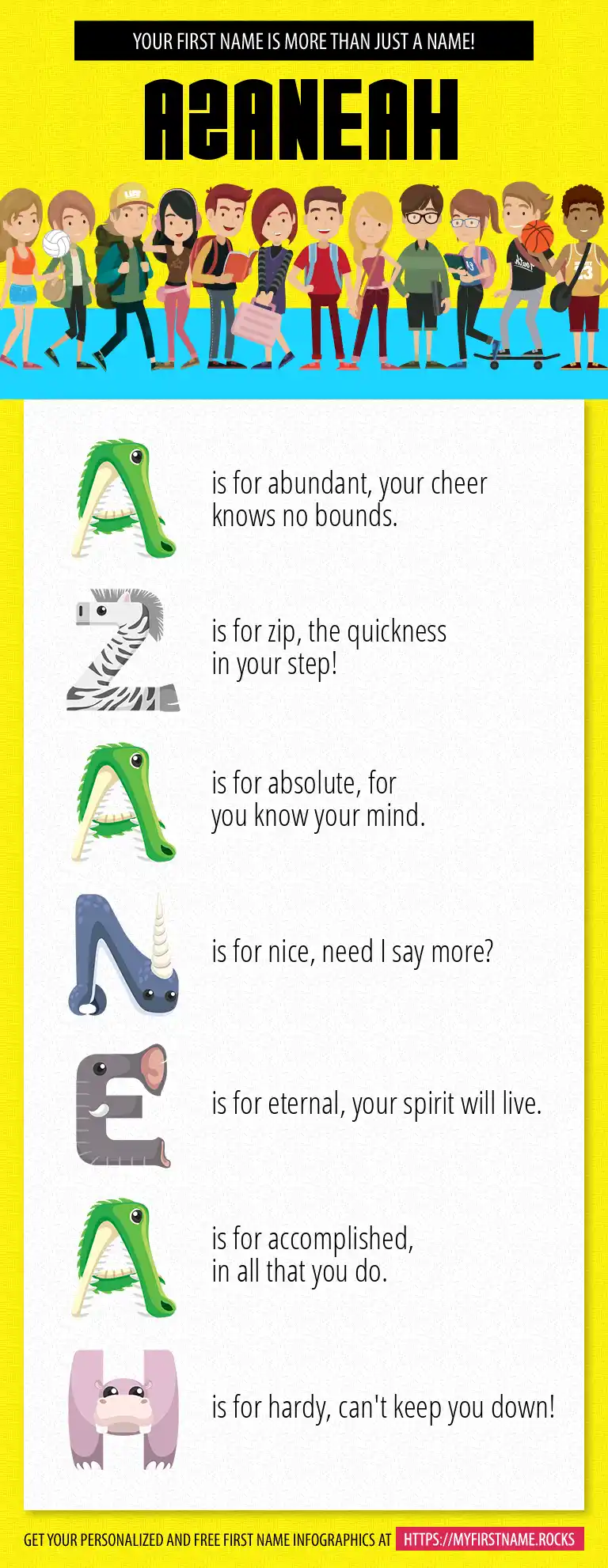 YOUR FIRST NAME IS MORE THAN JUST A NAME!

AZANEAH

A is for abundant, your cheer knows no bounds.

Z is for zip, the quickness in your step!

A is for absolute, for you know your mind.

N is for nice, need I say more?

E is for eternal, your spirit will live.

A is for accomplished, in all that you do.

H is for hardy, can't keep you down!

GET YOUR PERSONALIZED AND FREE FIRST NAME INFOGRAPHICS AT HTTPS://MYFIRSTNAME.ROCKS