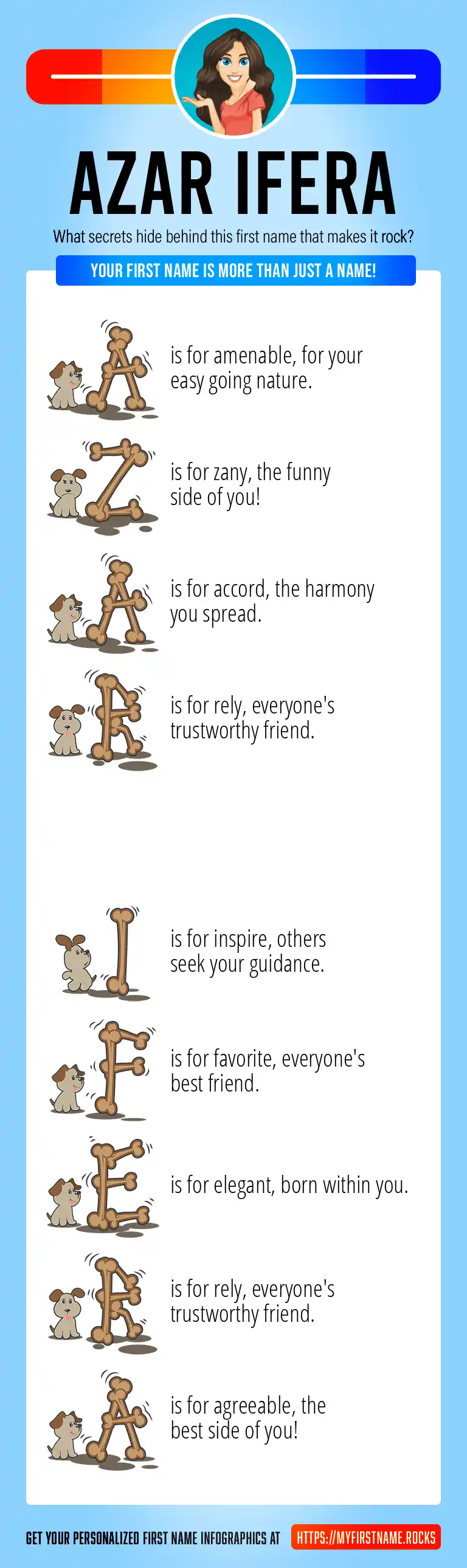 AZAR IFERA

What secrets hide behind this first name that makes it rock?

YOUR FIRST NAME IS MORE THAN JUST A NAME!

A is for amenable, for your easy going nature.

Z is for zany, the funny side of you!

A is for accord, the harmony you spread.

R is for rely, everyone's trustworthy friend.

I is for inspire, others seek your guidance.

F is for favorite, everyone's best friend.

E is for elegant, born within you.

R is for rely, everyone's trustworthy friend.

A is for agreeable, the best side of you!

GET YOUR PERSONALIZED FIRST NAME INFOGRAPHICS AT HTTPS://MYFIRSTNAME.ROCKS