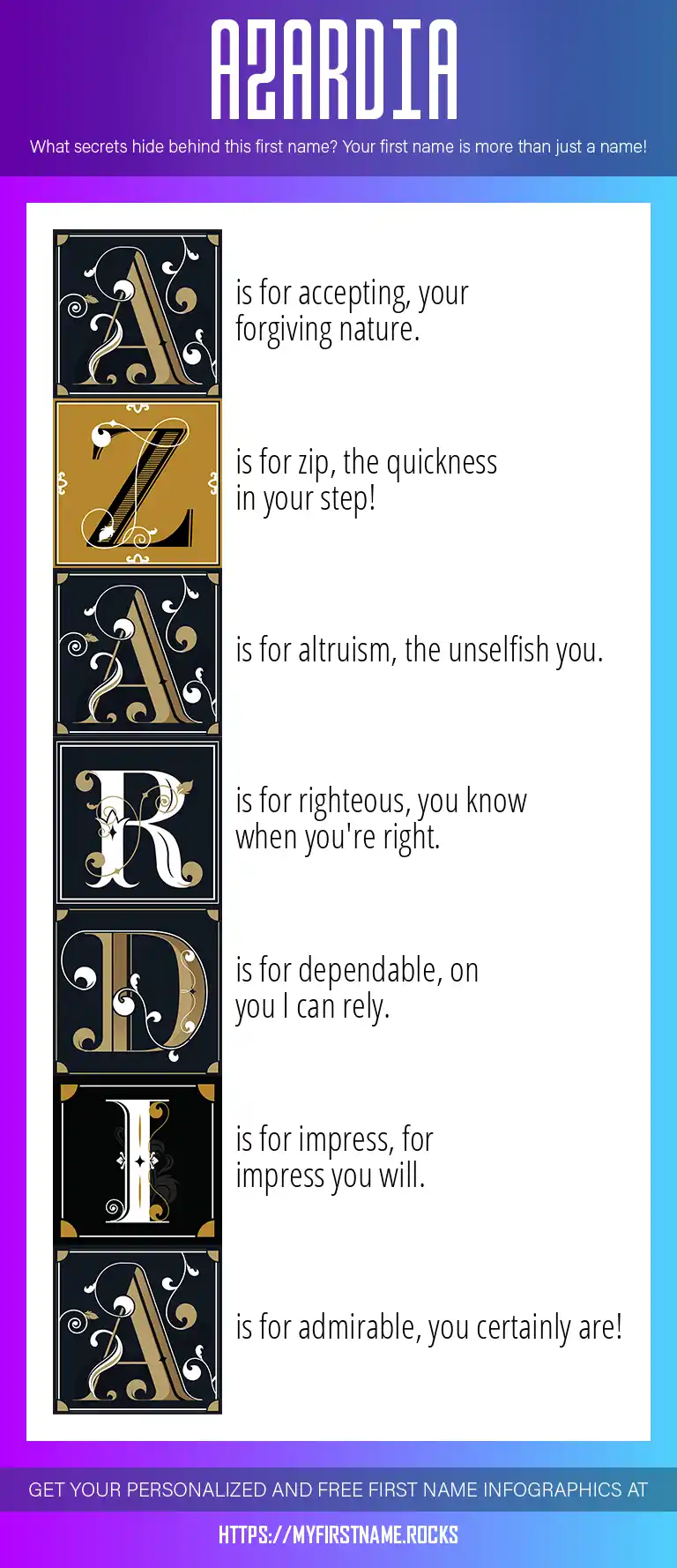 AZARDIA

What secrets hide behind this first name? Your first name is more than just a name!

A is for accepting, your forgiving nature.

Z is for zip, the quickness in your step!

A is for altruism, the unselfish you.

R is for righteous, you know when you're right.

D is for dependable, on you I can rely.

I is for impress, for impress you will.

A is for admirable, you certainly are!

GET YOUR PERSONALIZED AND FREE FIRST NAME INFOGRAPHICS AT

HTTPS://MYFIRSTNAME.ROCKS