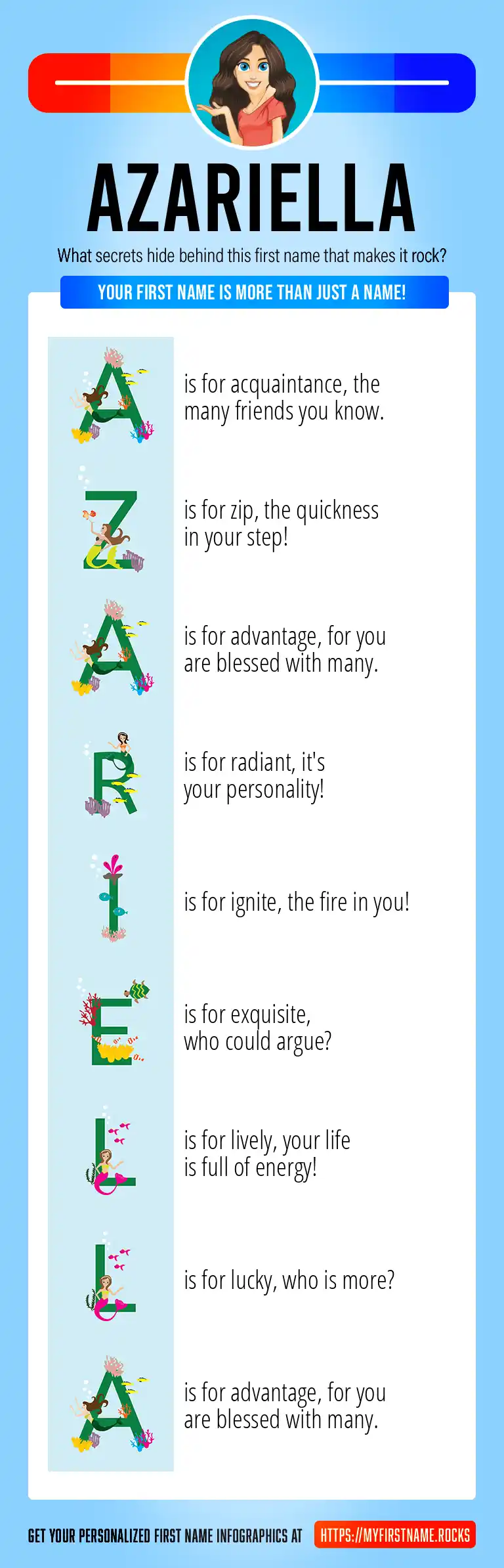 AZARIELLA

What secrets hide behind this first name that makes it rock?

YOUR FIRST NAME IS MORE THAN JUST A NAME!

A is for acquaintance, the many friends you know.

Z is for zip, the quickness in your step!

A is for advantage, for you are blessed with many.

R is for radiant, it's your personality!

I is for ignite, the fire in you!

E is for exquisite, who could argue?

L is for lively, your life is full of energy!

L is for lucky, who is more?

A is for advantage, for you are blessed with many.

GET YOUR PERSONALIZED FIRST NAME INFOGRAPHICS AT HTTPS://MYFIRSTNAME.ROCKS