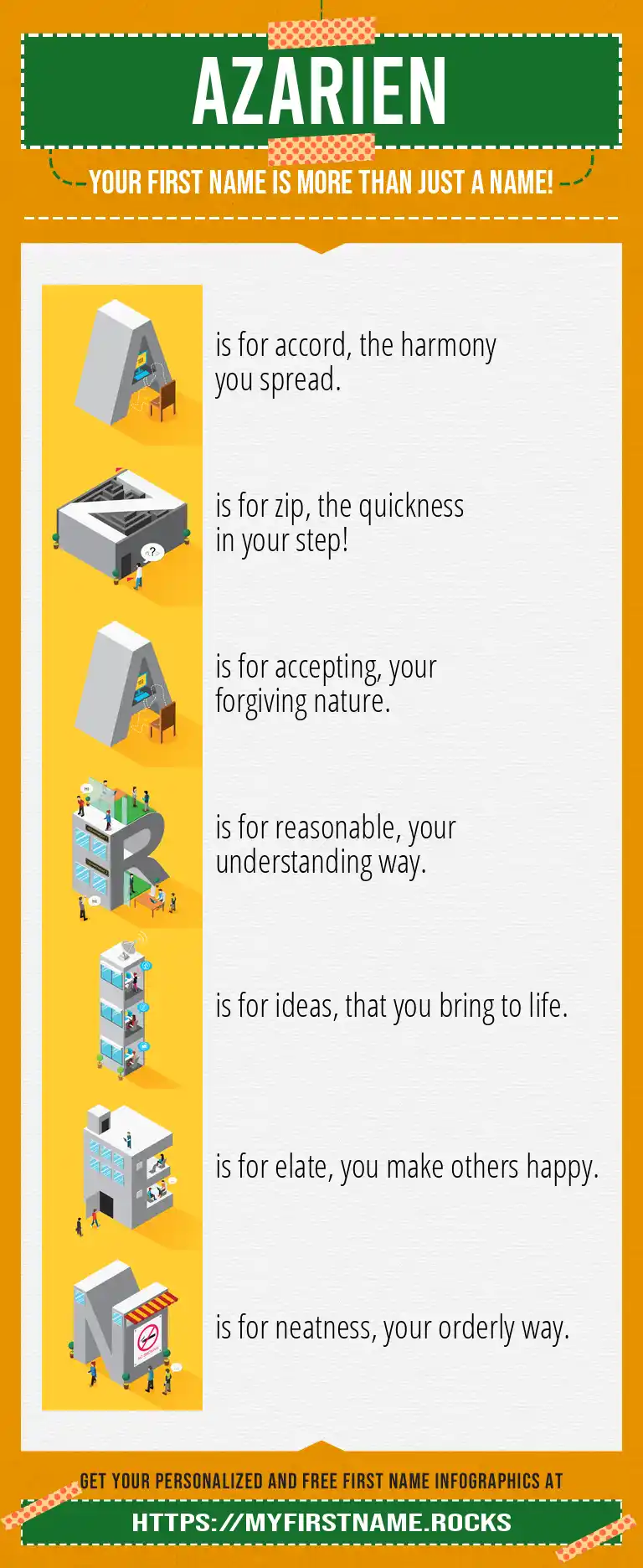 AZARIEN

YOUR FIRST NAME IS MORE THAN JUST A NAME!

A is for accord, the harmony you spread.

Z is for zip, the quickness in your step!

A is for accepting, your forgiving nature.

R is for reasonable, your understanding way.

I is for ideas, that you bring to life.

E is for elate, you make others happy.

N is for neatness, your orderly way.

GET YOUR PERSONALIZED AND FREE FIRST NAME INFOGRAPHICS AT

HTTPS://MYFIRSTNAME.ROCKS