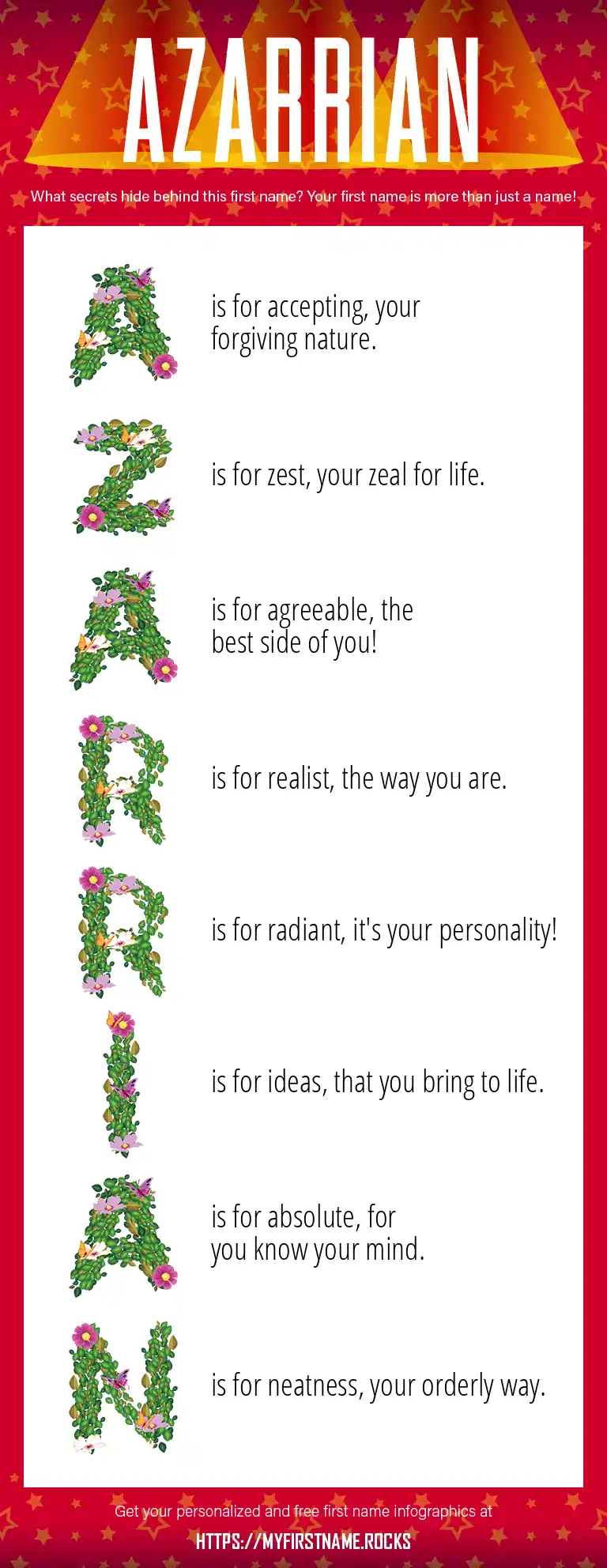 AZARRIAN

What secrets hide behind this first name? Your first name is more than just a name!

A is for accepting, your forgiving nature.

Z is for zest, your zeal for life.

A is for agreeable, the best side of you!

R is for realist, the way you are.

R is for radiant, it's your personality!

I is for ideas, that you bring to life.

A is for absolute, for you know your mind.

N is for neatness, your orderly way.

Get your personalized and free first name infographics at

HTTPS://MYFIRSTNAME.ROCKS