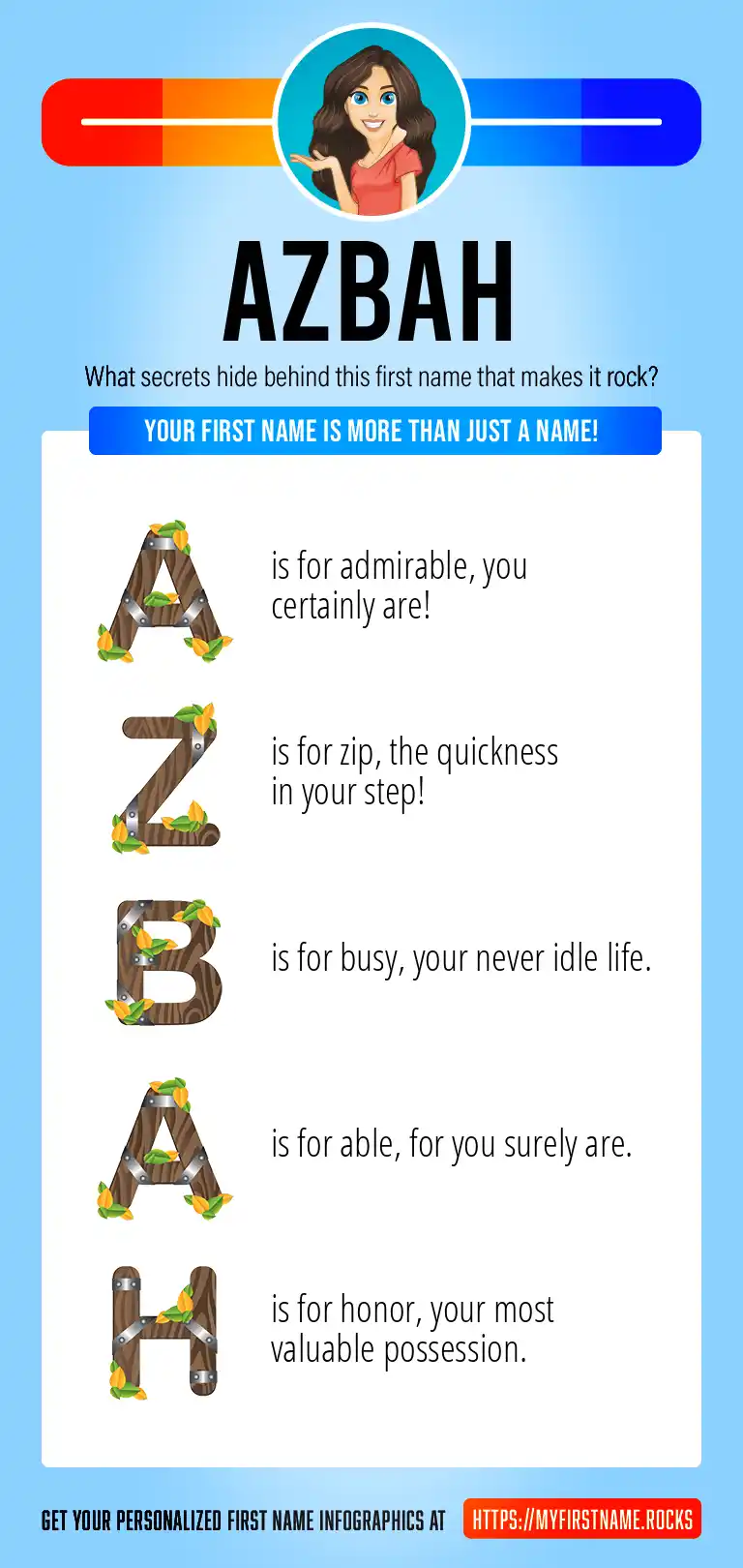 AZBAH

What secrets hide behind this first name that makes it rock?

YOUR FIRST NAME IS MORE THAN JUST A NAME!

A is for admirable, you certainly are!

Z is for zip, the quickness in your step!

B is for busy, your never idle life.

A is for able, for you surely are.

H is for honor, your most valuable possession.

GET YOUR PERSONALIZED FIRST NAME INFOGRAPHICS AT HTTPS://MYFIRSTNAME.ROCKS