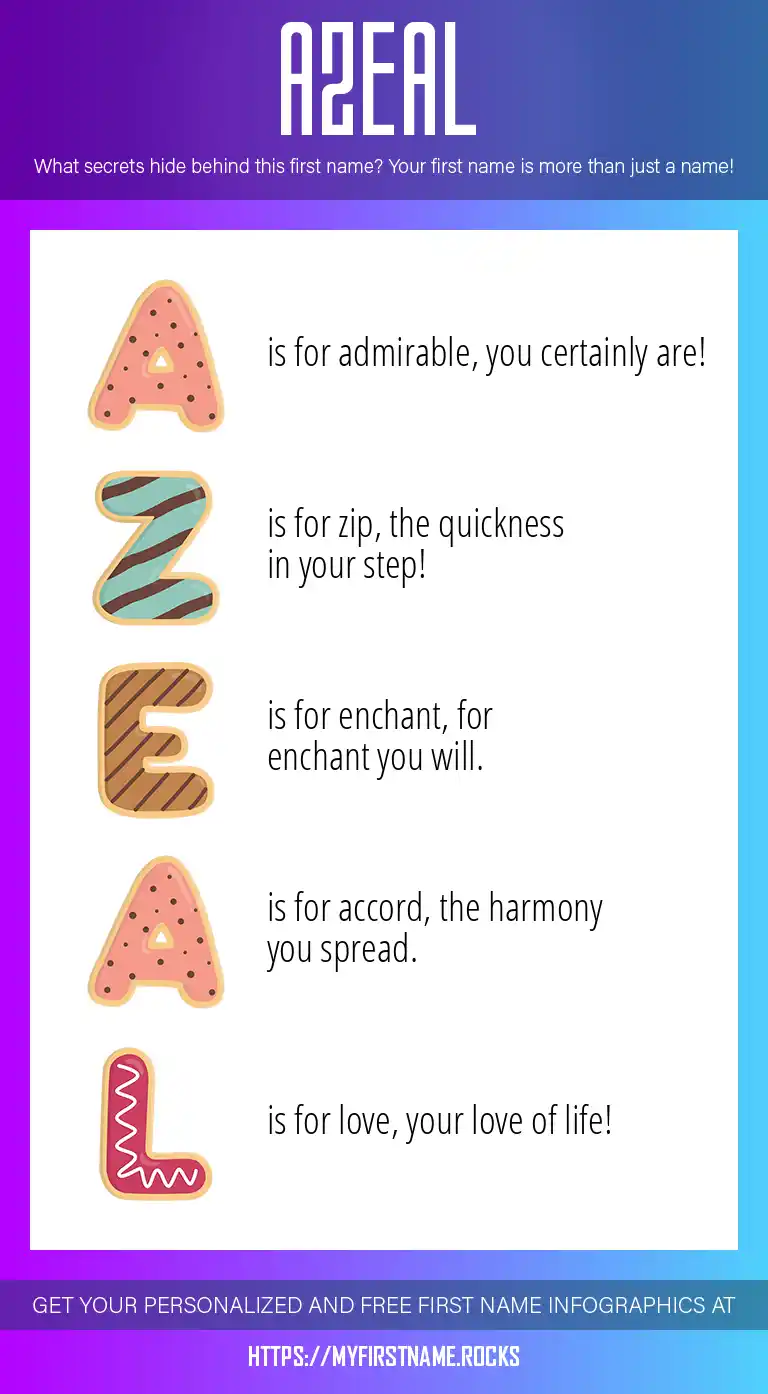 AZEAL

What secrets hide behind this first name? Your first name is more than just a name!

A is for admirable, you certainly are!

Z is for zip, the quickness in your step!

E is for enchant, for enchant you will.

A is for accord, the harmony you spread.

L is for love, your love of life!

GET YOUR PERSONALIZED AND FREE FIRST NAME INFOGRAPHICS AT

HTTPS://MYFIRSTNAME.ROCKS