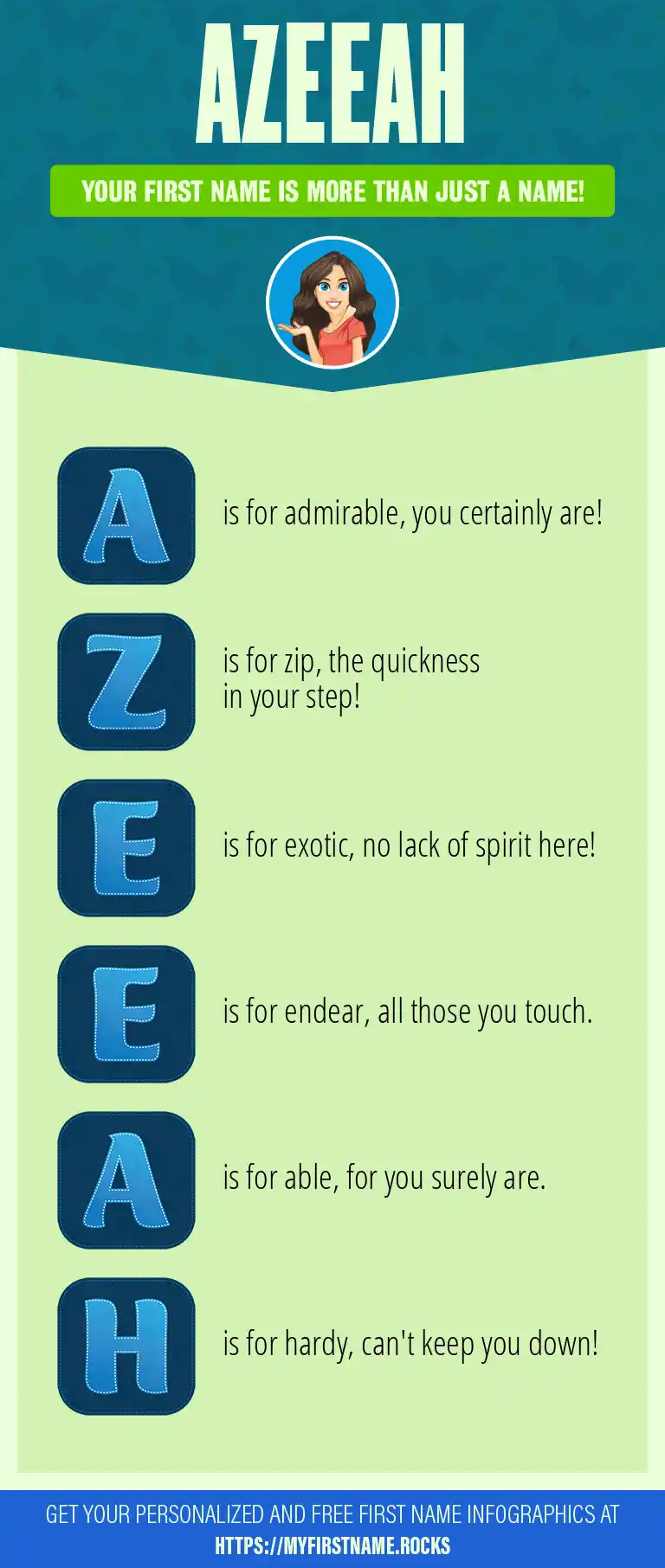 AZEEAH

YOUR FIRST NAME IS MORE THAN JUST A NAME!

A is for admirable, you certainly are!

Z is for zip, the quickness in your step!

E is for exotic, no lack of spirit here!

E is for endear, all those you touch.

A is for able, for you surely are.

H is for hardy, can't keep you down!

GET YOUR PERSONALIZED AND FREE FIRST NAME INFOGRAPHICS AT HTTPS://MYFIRSTNAME.ROCKS