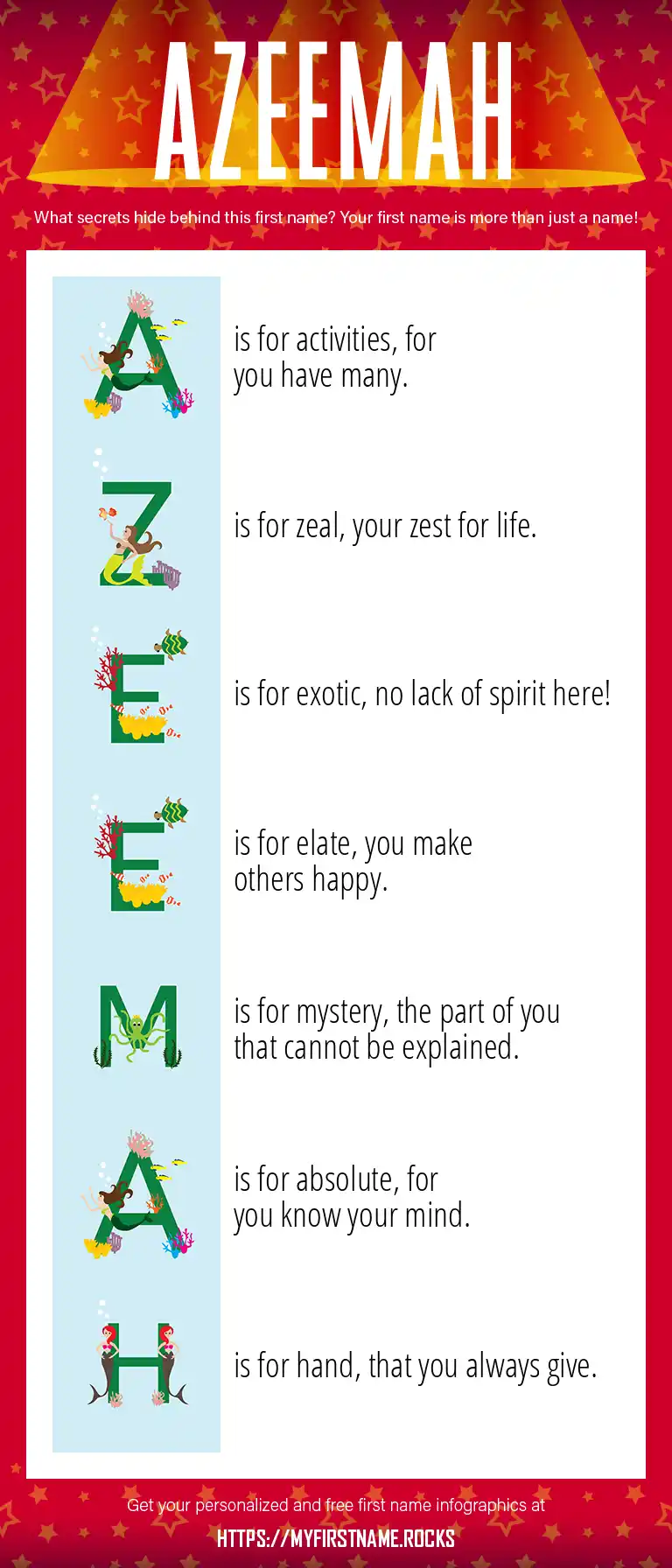 AZEEMAH

What secrets hide behind this first name? Your first name is more than just a name!

A is for activities, for you have many.

Z is for zeal, your zest for life.

E is for exotic, no lack of spirit here!

E is for elate, you make others happy.

M is for mystery, the part of you that cannot be explained.

A is for absolute, for you know your mind.

H is for hand, that you always give.

Get your personalized and free first name infographics at

HTTPS://MYFIRSTNAME.ROCKS