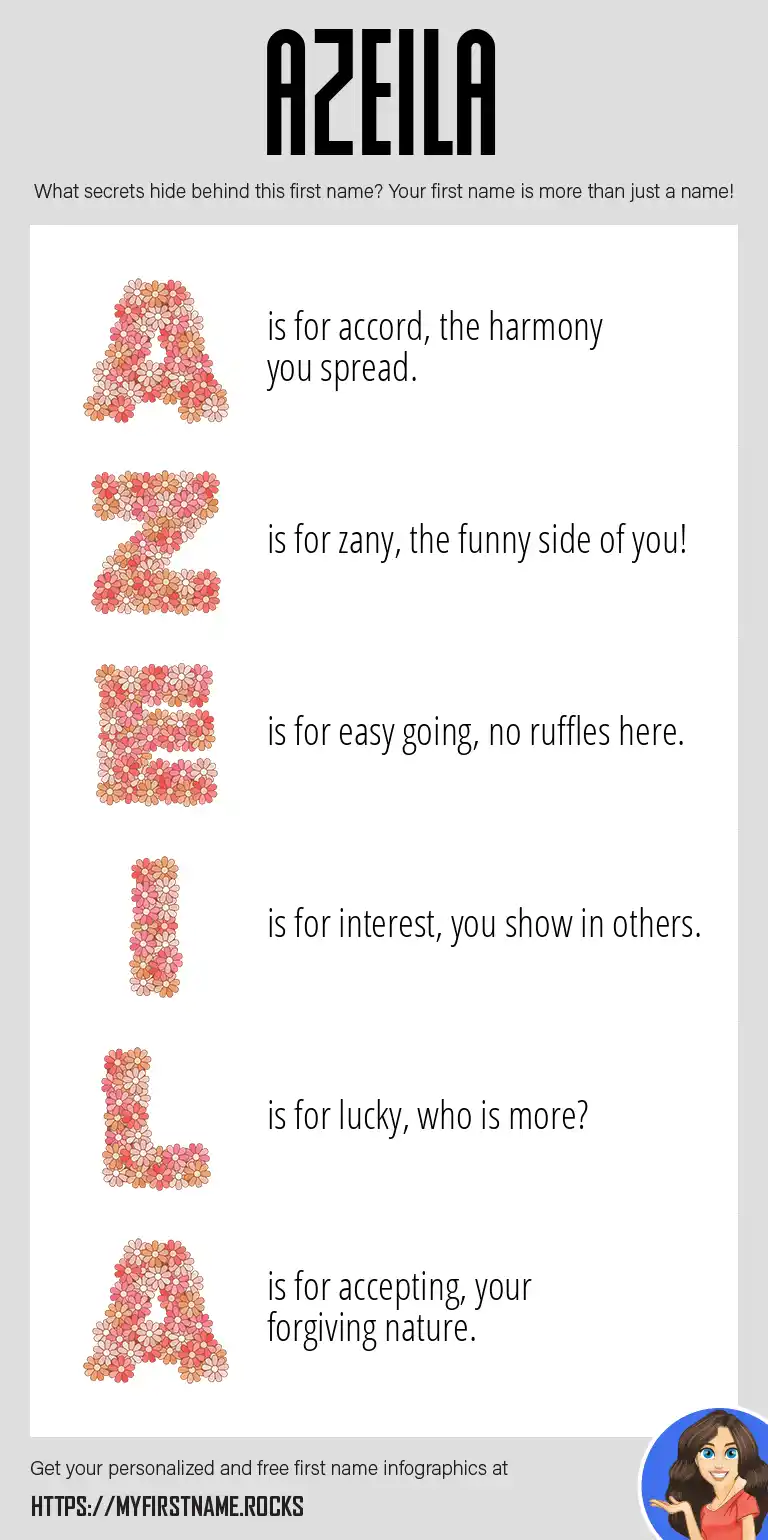 AZEILA

What secrets hide behind this first name? Your first name is more than just a name!

A is for accord, the harmony you spread.

Z is for zany, the funny side of you!

E is for easy going, no ruffles here.

I is for interest, you show in others.

L is for lucky, who is more?

A is for accepting, your forgiving nature.

Get your personalized and free first name infographics at

HTTPS://MYFIRSTNAME.ROCKS