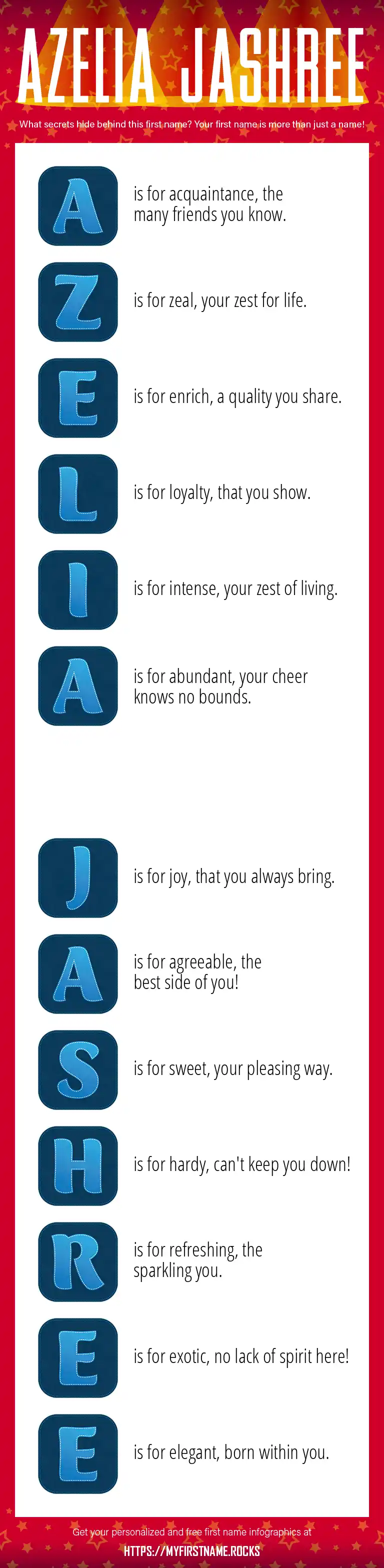 AZELIA JASHREE

What secrets hide behind this first name? Your first name is more than just a name!

A is for acquaintance, the many friends you know.

Z is for zeal, your zest for life.

E is for enrich, a quality you share.

L is for loyalty, that you show.

I is for intense, your zest of living.

A is for abundant, your cheer knows no bounds.

J is for joy, that you always bring.

A is for agreeable, the best side of you!

S is for sweet, your pleasing way.

H is for hardy, can't keep you down!

R is for refreshing, the sparkling you.

E is for exotic, no lack of spirit here!

E is for elegant, born within you.

Get your personalized and free first name infographics at

HTTPS://MYFIRSTNAME.ROCKS