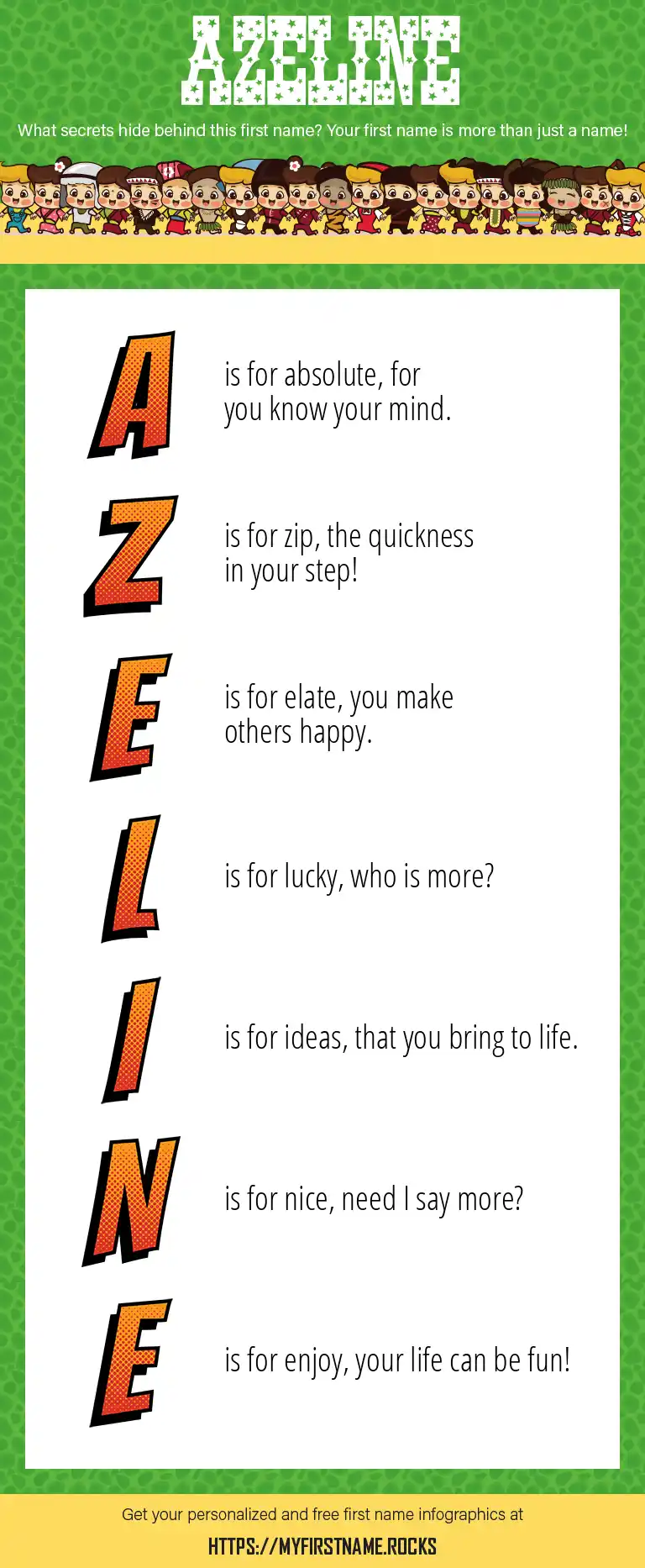 AZELINE

What secrets hide behind this first name? Your first name is more than just a name!

A is for absolute, for you know your mind.

Z is for zip, the quickness in your step!

E is for elate, you make others happy.

L is for lucky, who is more?

I is for ideas, that you bring to life.

N is for nice, need I say more?

E is for enjoy, your life can be fun!

Get your personalized and free first name infographics at

HTTPS://MYFIRSTNAME.ROCKS