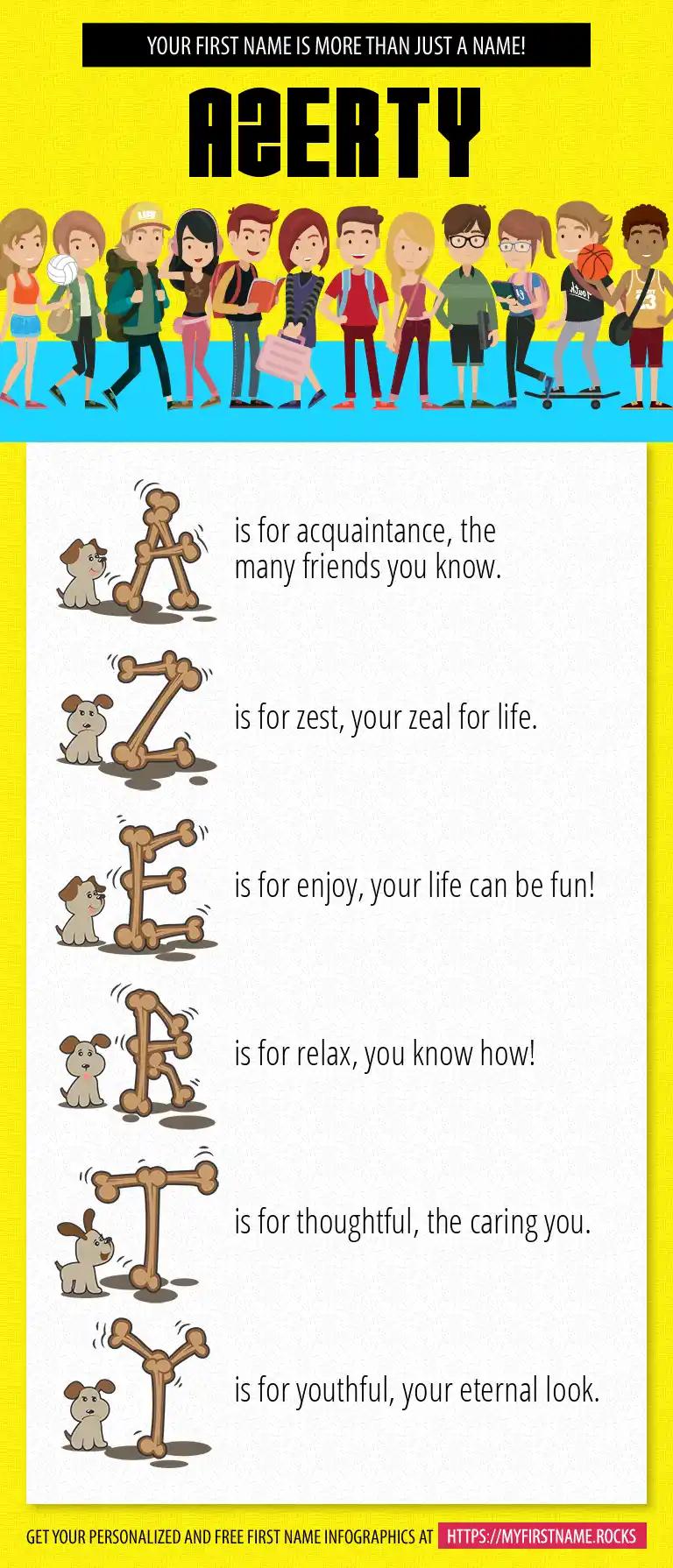 YOUR FIRST NAME IS MORE THAN JUST A NAME!

AZERTY

A is for acquaintance, the many friends you know.

Z is for zest, your zeal for life.

E is for enjoy, your life can be fun!

R is for relax, you know how!

T is for thoughtful, the caring you.

Y is for youthful, your eternal look.

GET YOUR PERSONALIZED AND FREE FIRST NAME INFOGRAPHICS AT HTTPS://MYFIRSTNAME.ROCKS