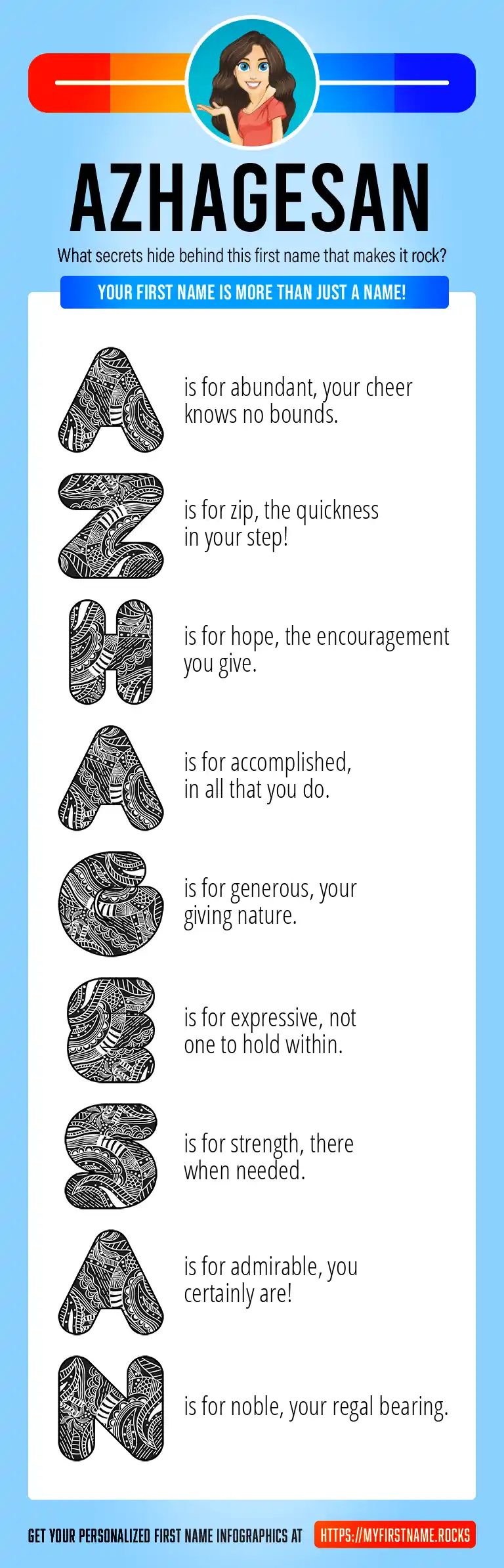 AZHAGESAN

What secrets hide behind this first name that makes it rock?

YOUR FIRST NAME IS MORE THAN JUST A NAME!

A is for abundant, your cheer knows no bounds.

Z is for zip, the quickness in your step!

H is for hope, the encouragement you give.

A is for accomplished, in all that you do.

G is for generous, your giving nature.

E is for expressive, not one to hold within.

S is for strength, there when needed.

A is for admirable, you certainly are!

N is for noble, your regal bearing.

GET YOUR PERSONALIZED FIRST NAME INFOGRAPHICS AT HTTPS://MYFIRSTNAME.ROCKS