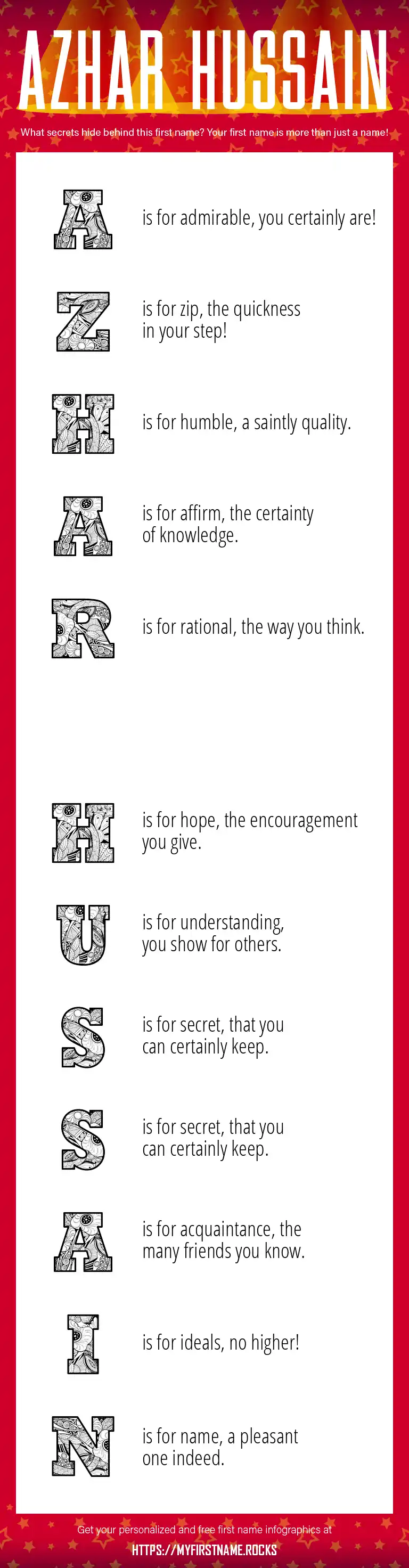 AZHAR HUSSAIN

What secrets hide behind this first name? Your first name is more than just a name!

A is for admirable, you certainly are!

Z is for zip, the quickness in your step!

H is for humble, a saintly quality.

A is for affirm, the certainty of knowledge.

R is for rational, the way you think.

H is for hope, the encouragement you give.

U is for understanding, you show for others.

S is for secret, that you can certainly keep.

S is for secret, that you can certainly keep.

A is for acquaintance, the many friends you know.

I is for ideals, no higher!

N is for name, a pleasant one indeed.

Get your personalized and free first name infographics at

HTTPS://MYFIRSTNAME.ROCKS