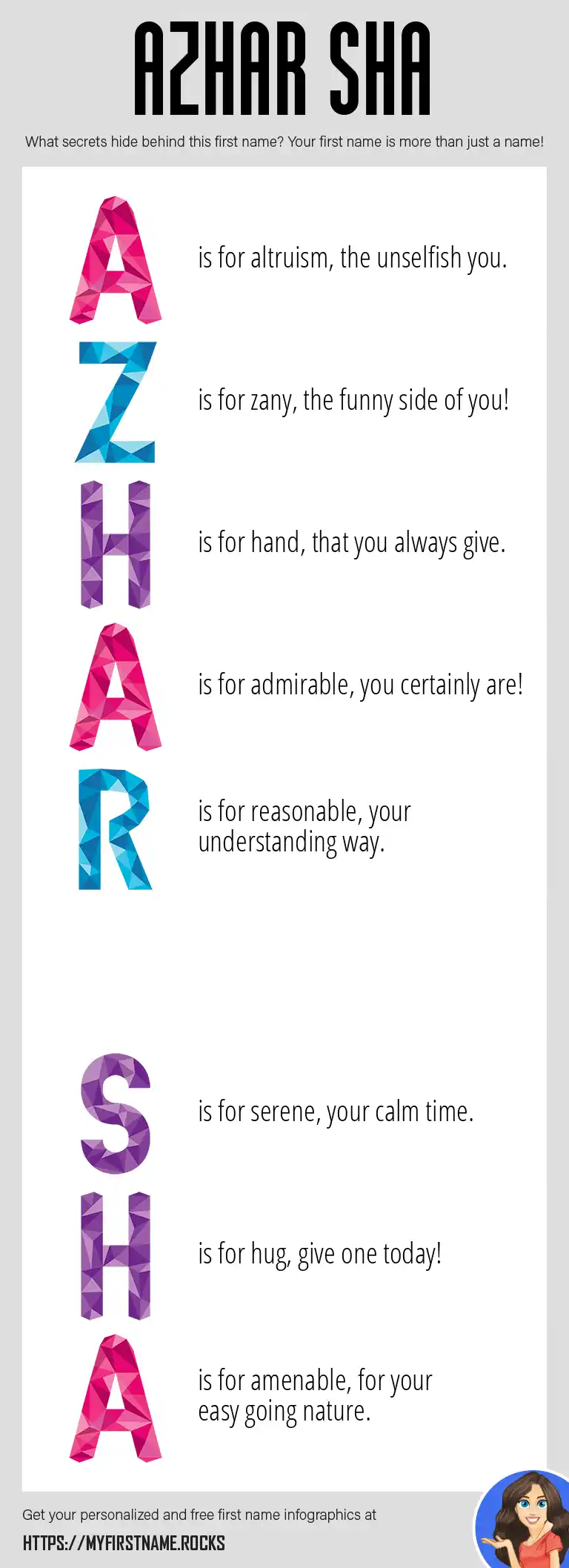 AZHAR SHA

What secrets hide behind this first name? Your first name is more than just a name!

A is for altruism, the unselfish you.

Z is for zany, the funny side of you!

H is for hand, that you always give.

A is for admirable, you certainly are!

R is for reasonable, your understanding way.

S is for serene, your calm time.

H is for hug, give one today!

A is for amenable, for your easy going nature.

Get your personalized and free first name infographics at

HTTPS://MYFIRSTNAME.ROCKS