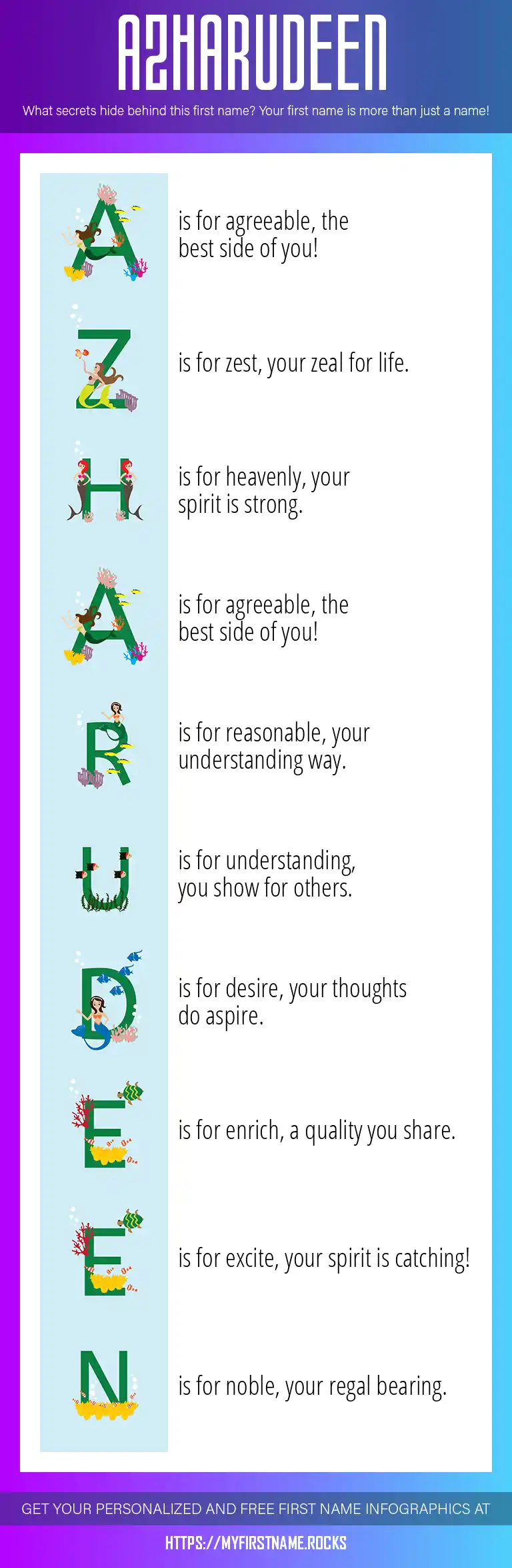 AZHARUDEEN

What secrets hide behind this first name? Your first name is more than just a name!

A is for agreeable, the best side of you!

Z is for zest, your zeal for life.

H is for heavenly, your spirit is strong.

A is for agreeable, the best side of you!

R is for reasonable, your understanding way.

U is for understanding, you show for others.

D is for desire, your thoughts do aspire.

E is for enrich, a quality you share.

E is for excite, your spirit is catching!

N is for noble, your regal bearing.

GET YOUR PERSONALIZED AND FREE FIRST NAME INFOGRAPHICS AT

HTTPS://MYFIRSTNAME.ROCKS