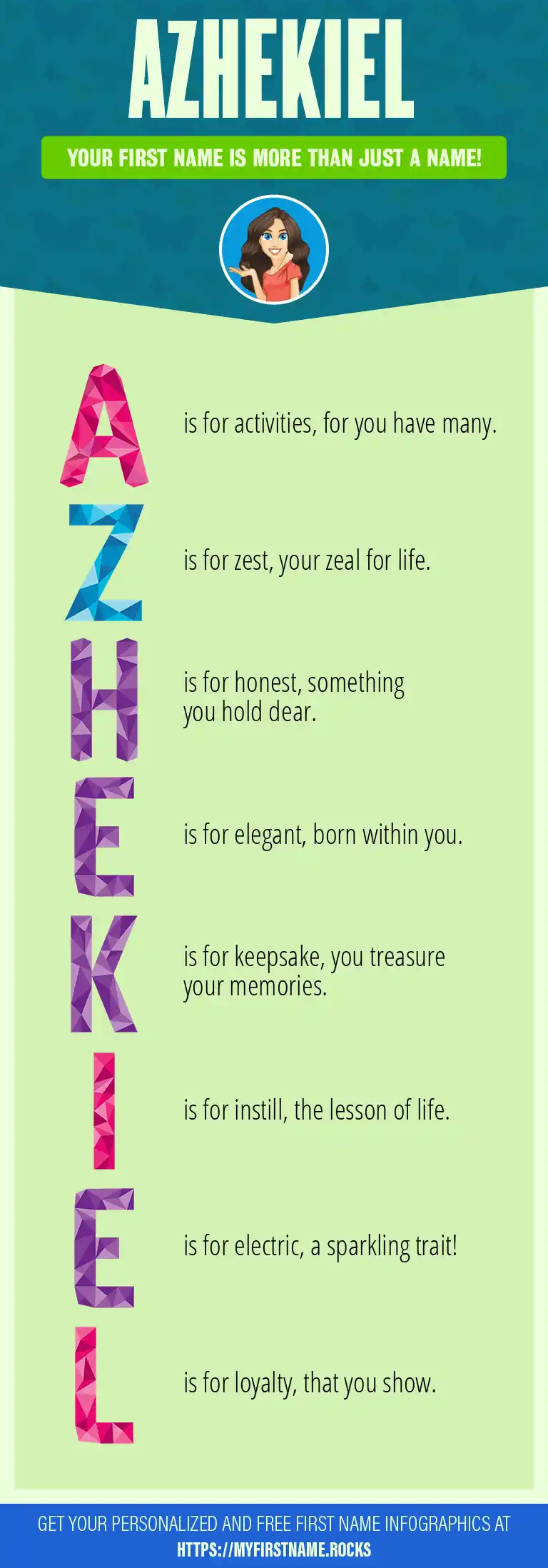 AZHEKIEL

YOUR FIRST NAME IS MORE THAN JUST A NAME!

A is for activities, for you have many.

Z is for zest, your zeal for life.

H is for honest, something you hold dear.

E is for elegant, born within you.

K is for keepsake, you treasure your memories.

I is for instill, the lesson of life.

E is for electric, a sparkling trait!

L is for loyalty, that you show.

GET YOUR PERSONALIZED AND FREE FIRST NAME INFOGRAPHICS AT HTTPS://MYFIRSTNAME.ROCKS