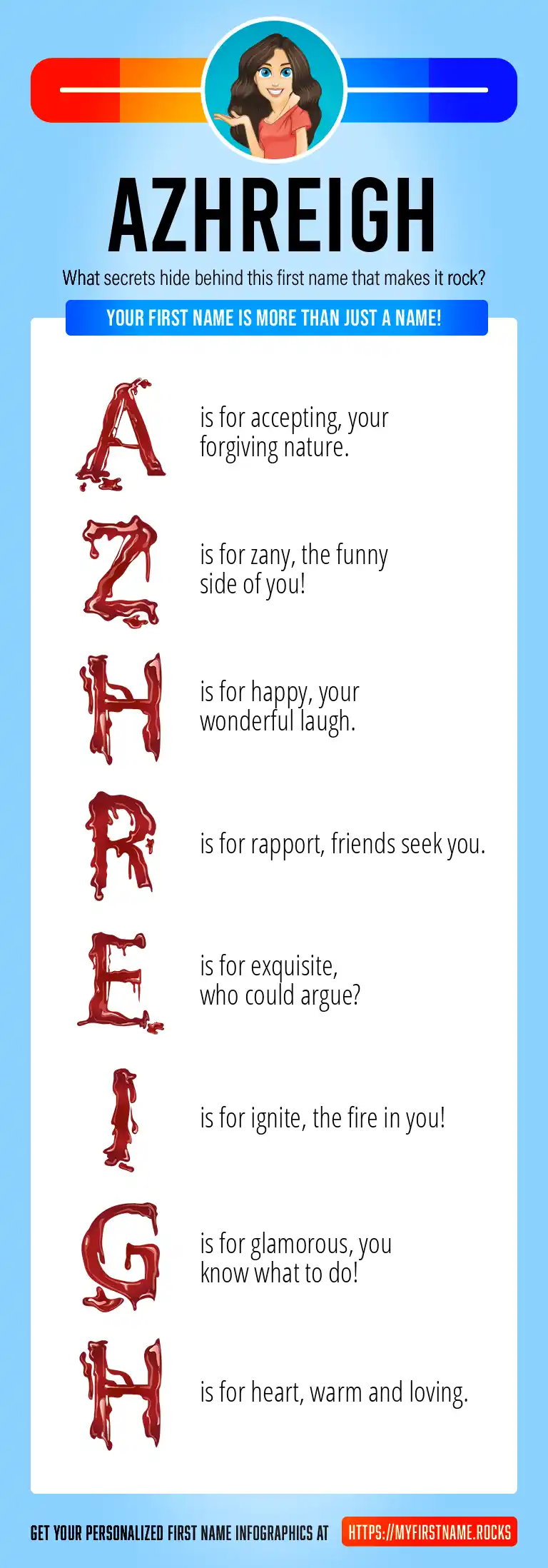 AZHREIGH

What secrets hide behind this first name that makes it rock?

YOUR FIRST NAME IS MORE THAN JUST A NAME!

A is for accepting, your forgiving nature.

Z is for zany, the funny side of you!

H is for happy, your wonderful laugh.

R is for rapport, friends seek you.

E is for exquisite, who could argue?

I is for ignite, the fire in you!

G is for glamorous, you know what to do!

H is for heart, warm and loving.

GET YOUR PERSONALIZED FIRST NAME INFOGRAPHICS AT HTTPS://MYFIRSTNAME.ROCKS