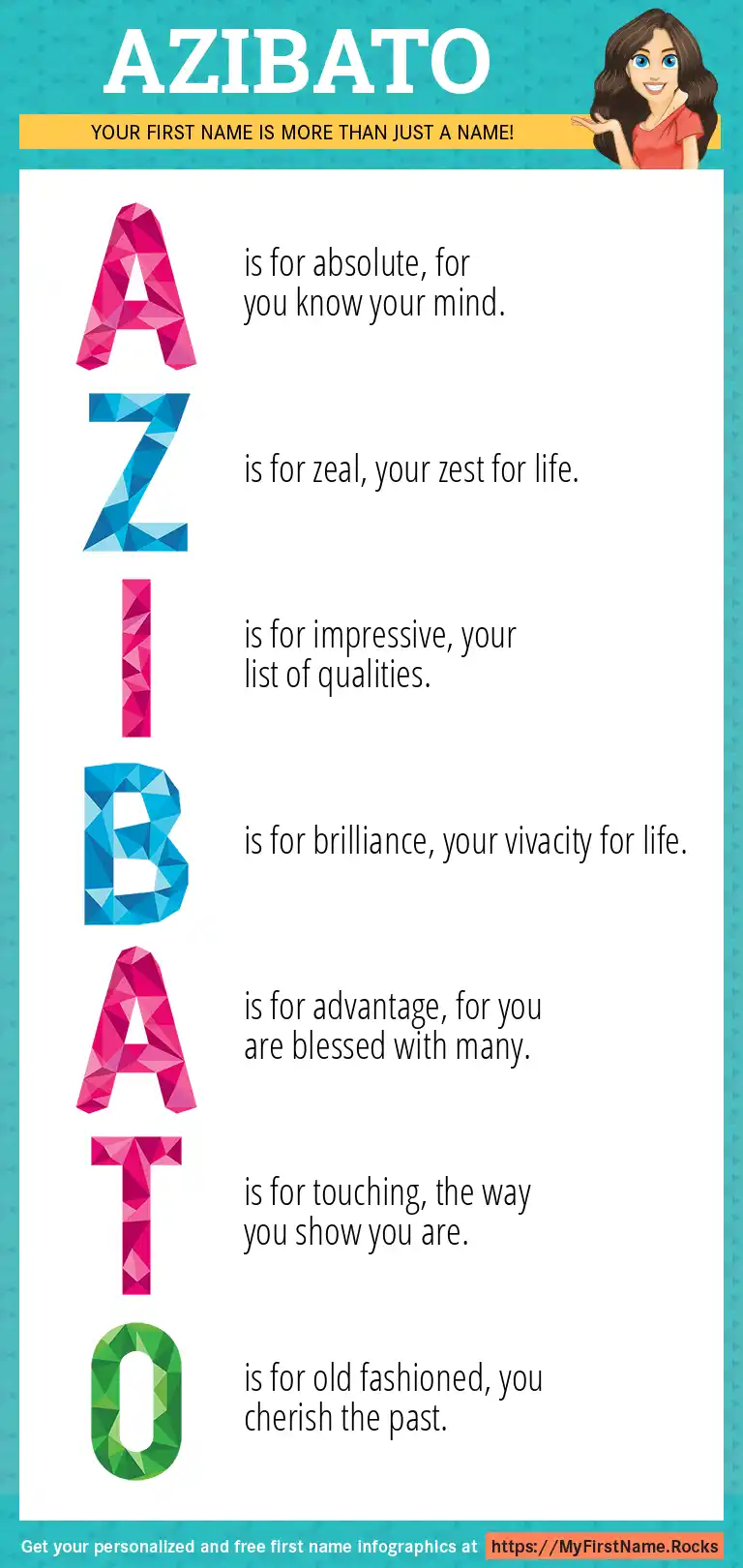 AZIBATO

YOUR FIRST NAME IS MORE THAN JUST A NAME!

A is for absolute, for you know your mind.

Z is for zeal, your zest for life.

I is for impressive, your list of qualities.

B is for brilliance, your vivacity for life.

A is for advantage, for you are blessed with many.

T is for touching, the way you show you are.

O is for old fashioned, you cherish the past.

Get your personalized and free first name infographics at https://MyFirstName.Rocks