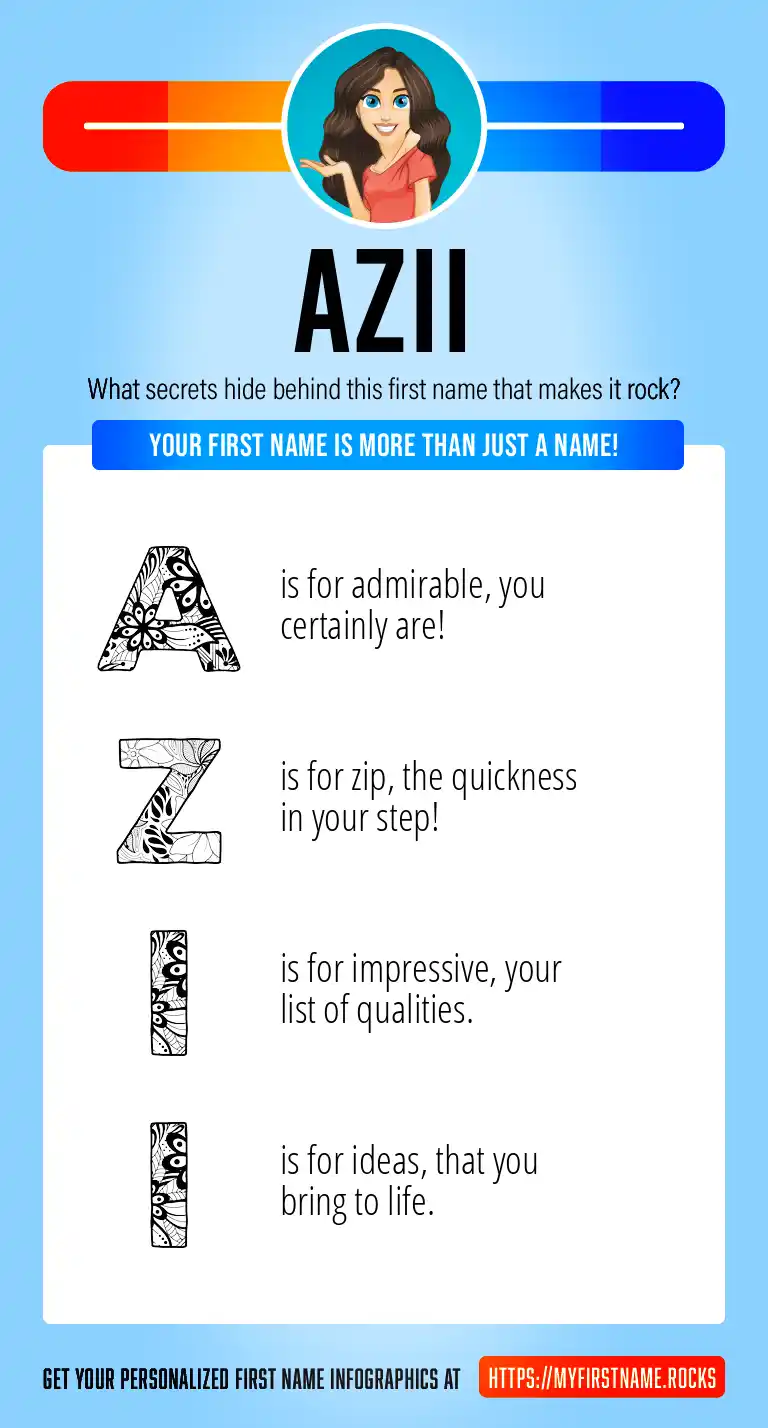 AZII

What secrets hide behind this first name that makes it rock?

YOUR FIRST NAME IS MORE THAN JUST A NAME!

A is for admirable, you certainly are!

Z is for zip, the quickness in your step!

I is for impressive, your list of qualities.

I is for ideas, that you bring to life.

GET YOUR PERSONALIZED FIRST NAME INFOGRAPHICS AT HTTPS://MYFIRSTNAME.ROCKS