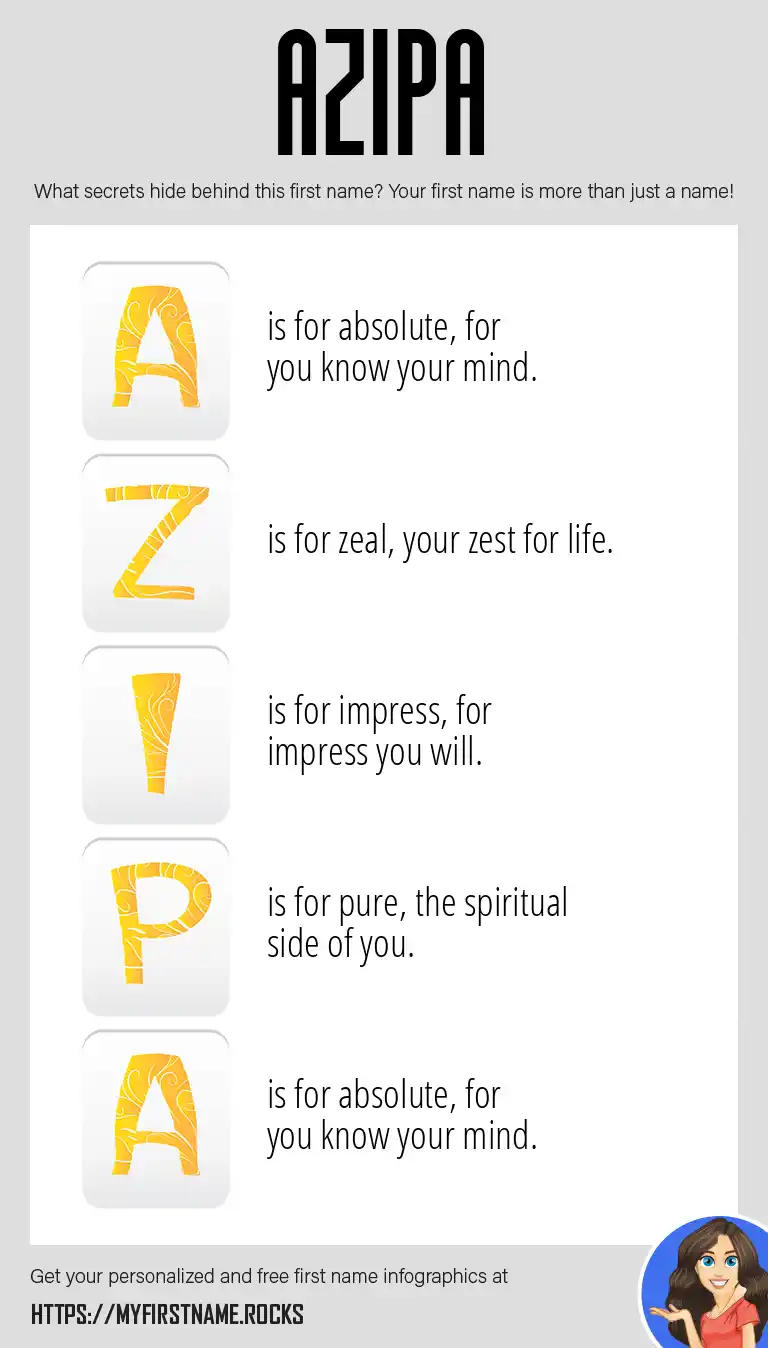 AZIPA

What secrets hide behind this first name? Your first name is more than just a name!

A is for absolute, for you know your mind.

Z is for zeal, your zest for life.

I is for impress, for impress you will.

P is for pure, the spiritual side of you.

A is for absolute, for you know your mind.

Get your personalized and free first name infographics at

HTTPS://MYFIRSTNAME.ROCKS