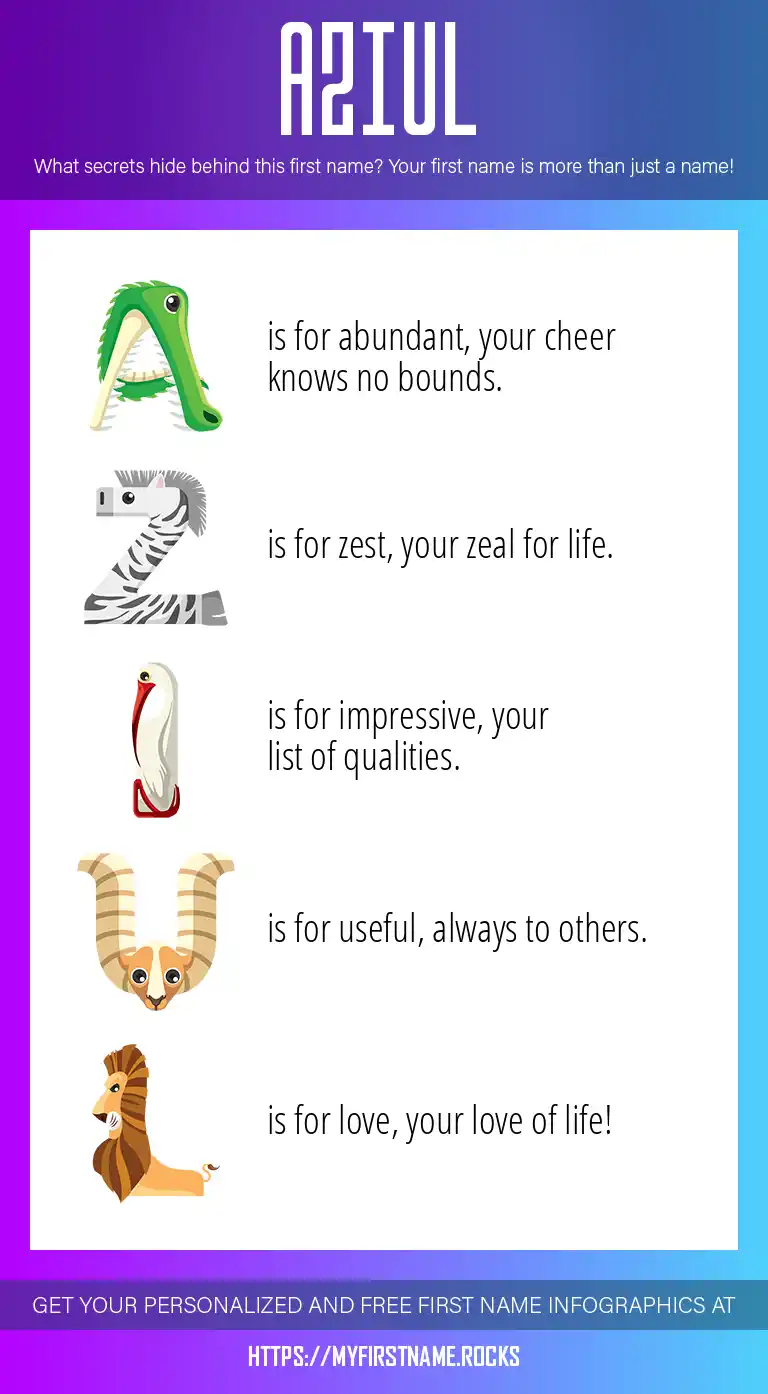 AZIUL

What secrets hide behind this first name? Your first name is more than just a name!

A is for abundant, your cheer knows no bounds.

Z is for zest, your zeal for life.

I is for impressive, your list of qualities.

U is for useful, always to others.

L is for love, your love of life!

GET YOUR PERSONALIZED AND FREE FIRST NAME INFOGRAPHICS AT

HTTPS://MYFIRSTNAME.ROCKS