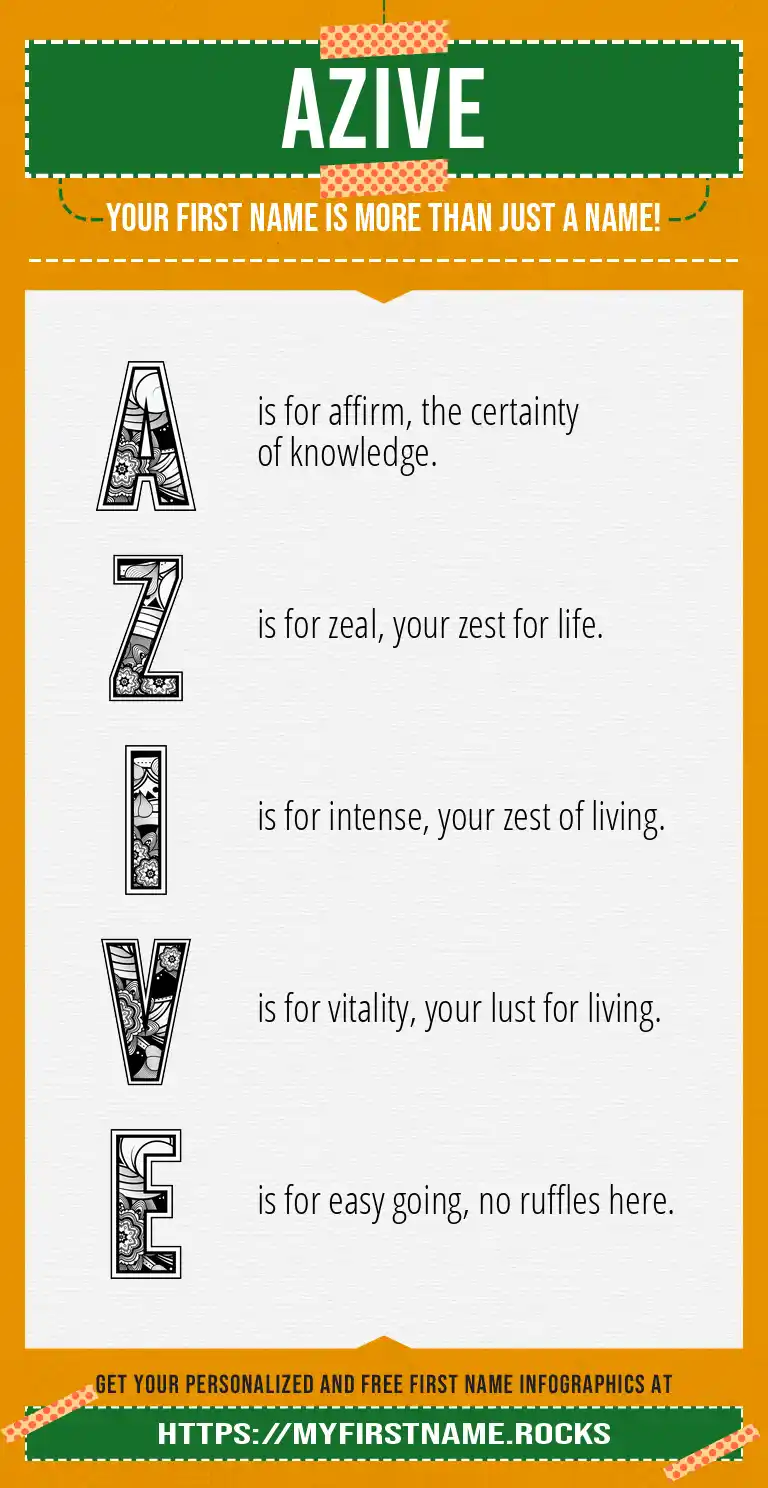 AZIVE

YOUR FIRST NAME IS MORE THAN JUST A NAME!

A is for affirm, the certainty of knowledge.

Z is for zeal, your zest for life.

I is for intense, your zest of living.

V is for vitality, your lust for living.

E is for easy going, no ruffles here.

GET YOUR PERSONALIZED AND FREE FIRST NAME INFOGRAPHICS AT

HTTPS://MYFIRSTNAME.ROCKS