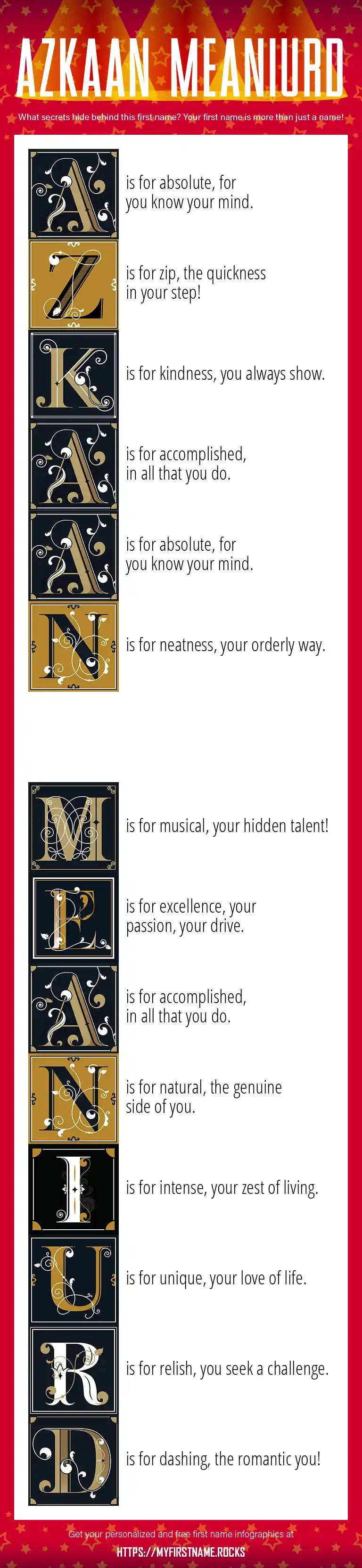 AZKAAN MEANIURD

What secrets hide behind this first name? Your first name is more than just a name!

A is for absolute, for you know your mind.

Z is for zip, the quickness in your step!

K is for kindness, you always show.

A is for accomplished, in all that you do.

A is for absolute, for you know your mind.

N is for neatness, your orderly way.

M is for musical, your hidden talent!

E is for excellence, your passion, your drive.

A is for accomplished, in all that you do.

N is for natural, the genuine side of you.

I is for intense, your zest of living.

U is for unique, your love of life.

R is for relish, you seek a challenge.

D is for dashing, the romantic you!

Get your personalized and free first name infographics at
HTTPS://MYFIRSTNAME.ROCKS