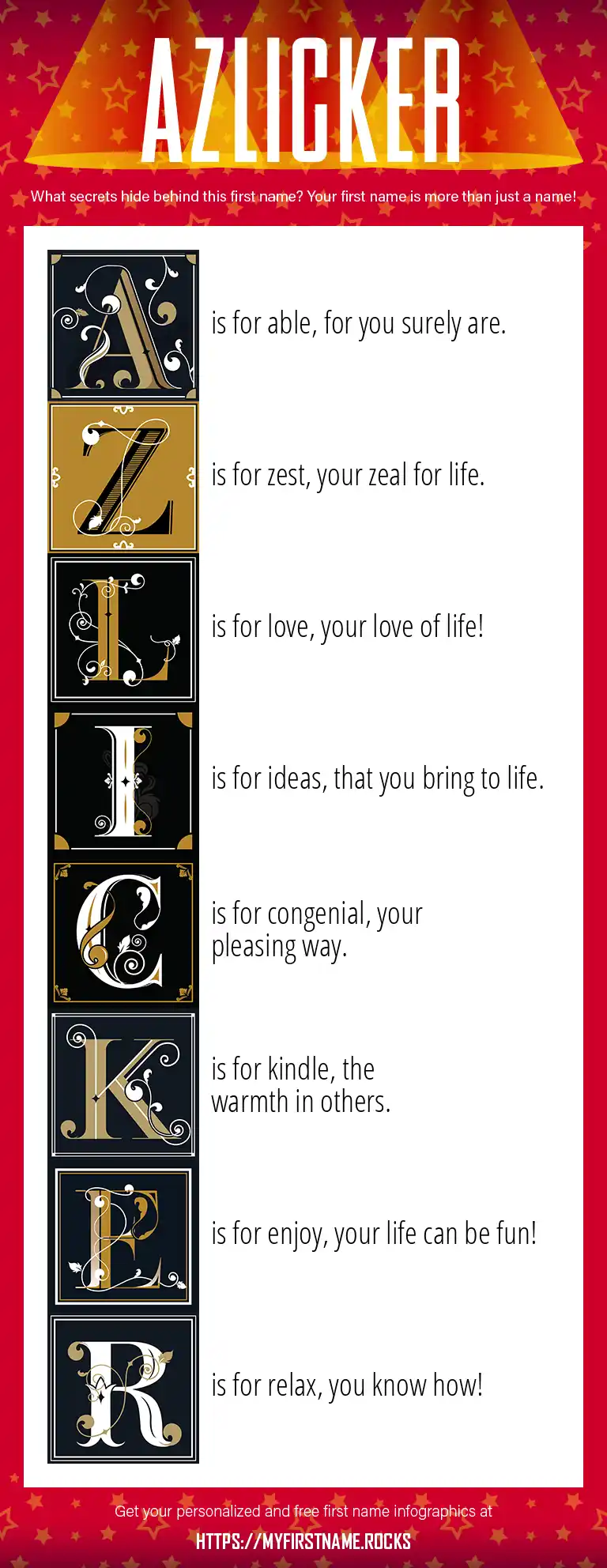 AZLICKER

What secrets hide behind this first name? Your first name is more than just a name!

A is for able, for you surely are.

Z is for zest, your zeal for life.

L is for love, your love of life!

I is for ideas, that you bring to life.

C is for congenial, your pleasing way.

K is for kindle, the warmth in others.

E is for enjoy, your life can be fun!

R is for relax, you know how!

Get your personalized and free first name infographics at

HTTPS://MYFIRSTNAME.ROCKS