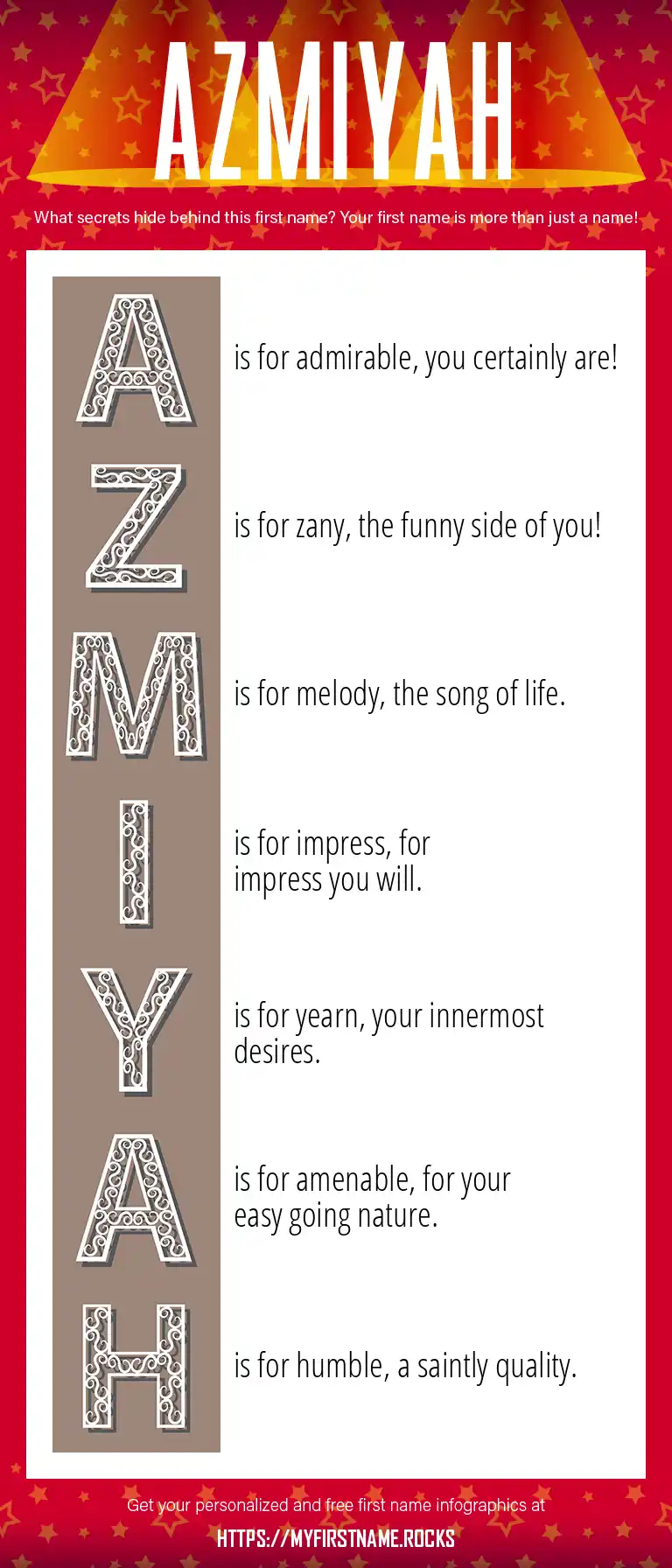 AZMIYAH

What secrets hide behind this first name? Your first name is more than just a name!

A is for admirable, you certainly are!

Z is for zany, the funny side of you!

M is for melody, the song of life.

I is for impress, for impress you will.

Y is for yearn, your innermost desires.

A is for amenable, for your easy going nature.

H is for humble, a saintly quality.

Get your personalized and free first name infographics at

HTTPS://MYFIRSTNAME.ROCKS