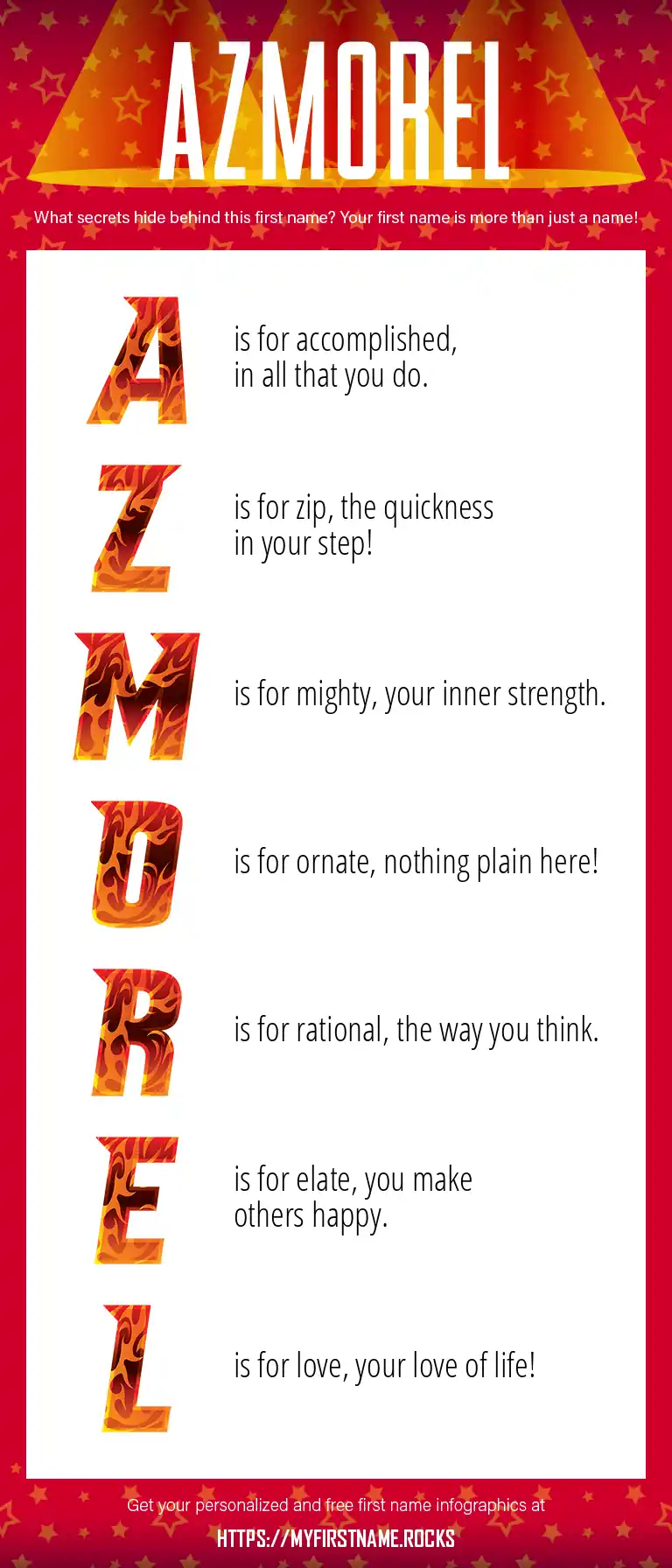 AZMOREL

What secrets hide behind this first name? Your first name is more than just a name!

A is for accomplished, in all that you do.

Z is for zip, the quickness in your step!

M is for mighty, your inner strength.

O is for ornate, nothing plain here!

R is for rational, the way you think.

E is for elate, you make others happy.

L is for love, your love of life!

Get your personalized and free first name infographics at

HTTPS://MYFIRSTNAME.ROCKS