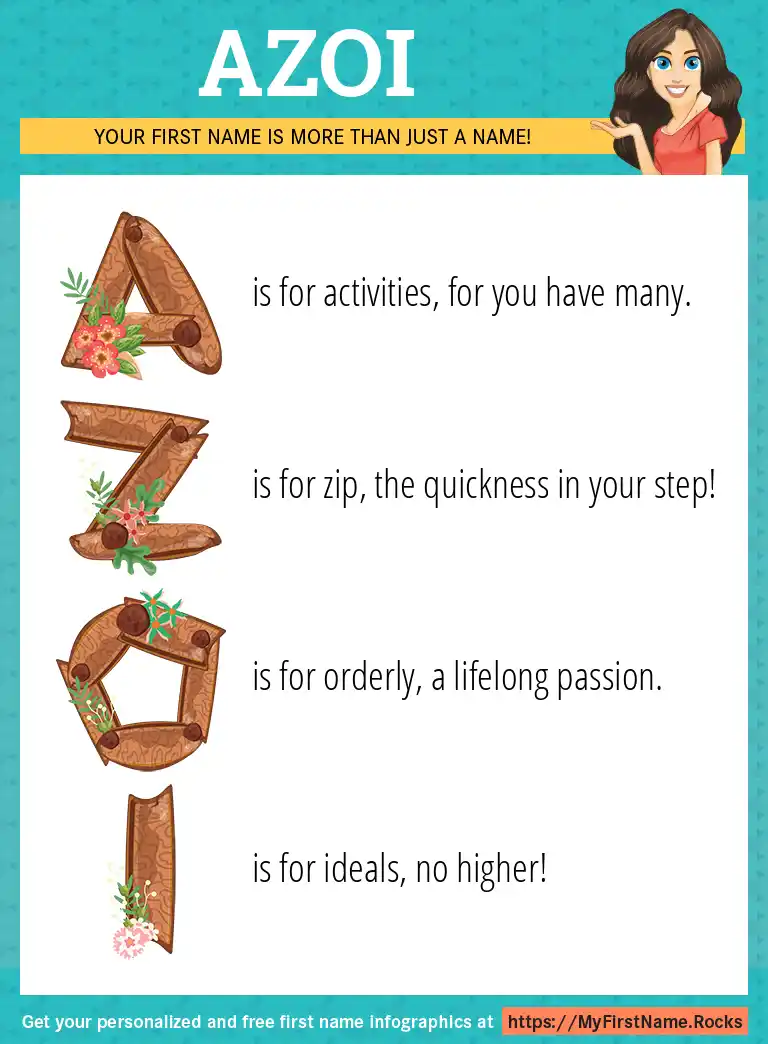 AZOI

YOUR FIRST NAME IS MORE THAN JUST A NAME!

A is for activities, for you have many.

Z is for zip, the quickness in your step!

O is for orderly, a lifelong passion.

I is for ideals, no higher!

Get your personalized and free first name infographics at https://MyFirstName.Rocks