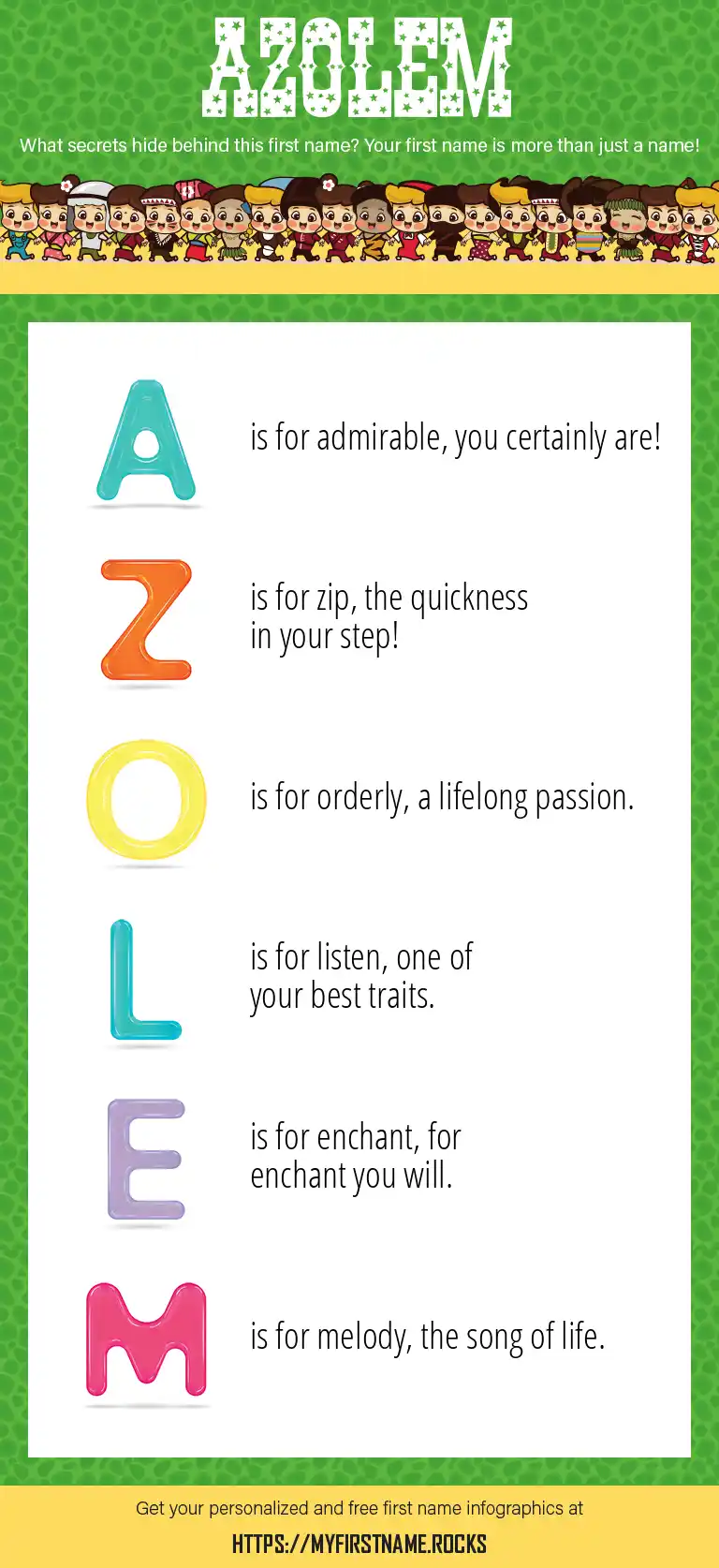 AZOLEM

What secrets hide behind this first name? Your first name is more than just a name!

A is for admirable, you certainly are!

Z is for zip, the quickness in your step!

O is for orderly, a lifelong passion.

L is for listen, one of your best traits.

E is for enchant, for enchant you will.

M is for melody, the song of life.

Get your personalized and free first name infographics at

HTTPS://MYFIRSTNAME.ROCKS