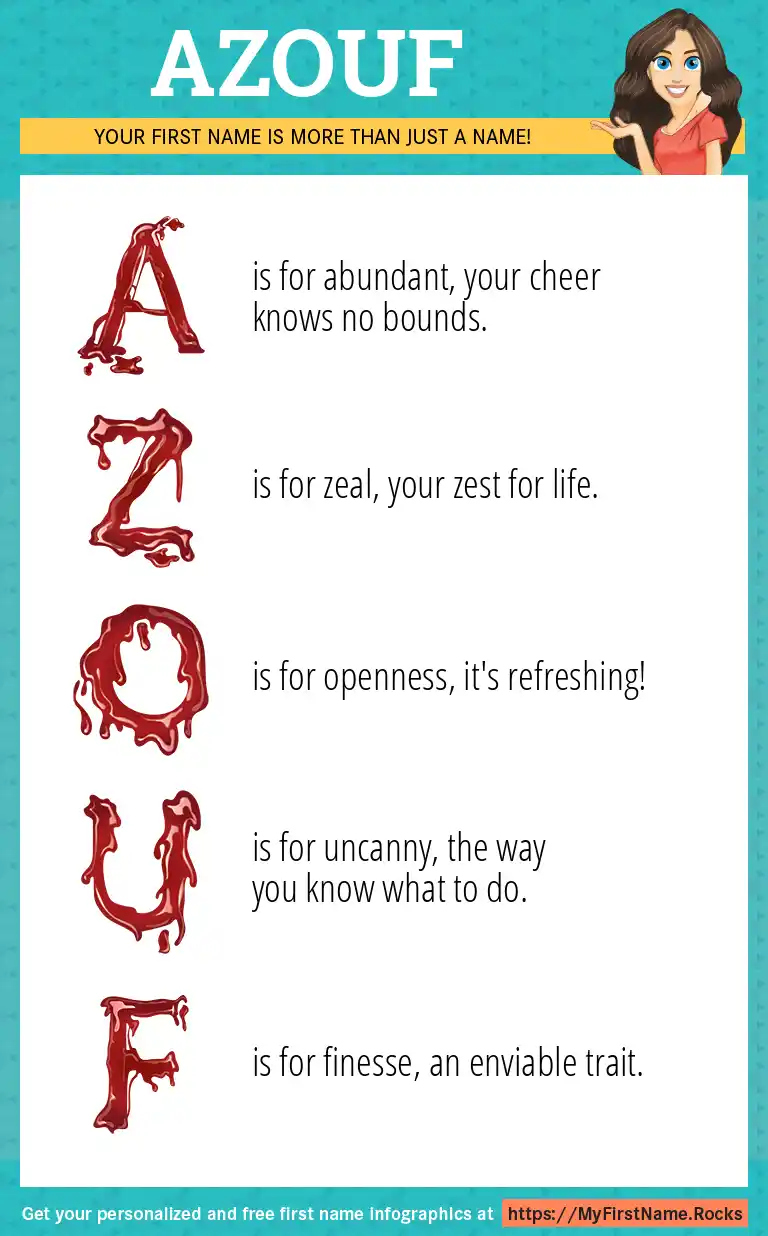 AZOUF

YOUR FIRST NAME IS MORE THAN JUST A NAME!

A is for abundant, your cheer knows no bounds.

Z is for zeal, your zest for life.

O is for openness, it's refreshing!

U is for uncanny, the way you know what to do.

F is for finesse, an enviable trait.

Get your personalized and free first name infographics at https://MyFirstName.Rocks