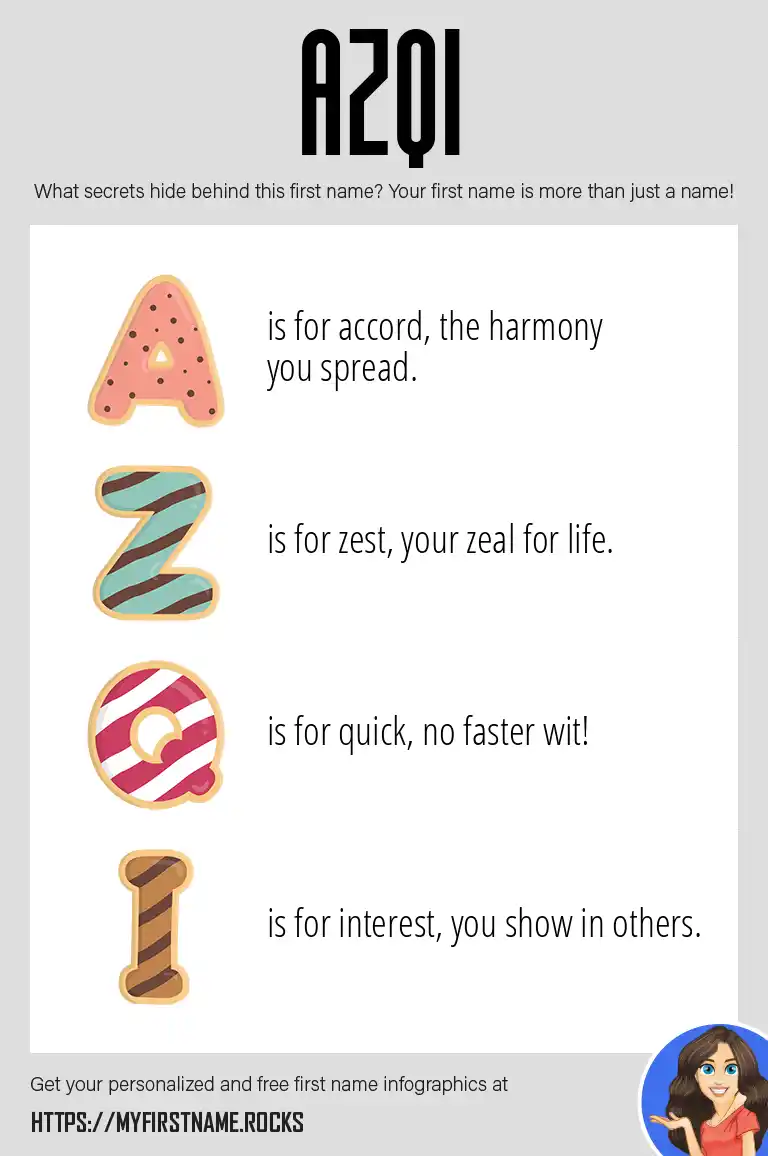 AZQI

What secrets hide behind this first name? Your first name is more than just a name!

A is for accord, the harmony you spread.

Z is for zest, your zeal for life.

Q is for quick, no faster wit!

I is for interest, you show in others.

Get your personalized and free first name infographics at

HTTPS://MYFIRSTNAME.ROCKS